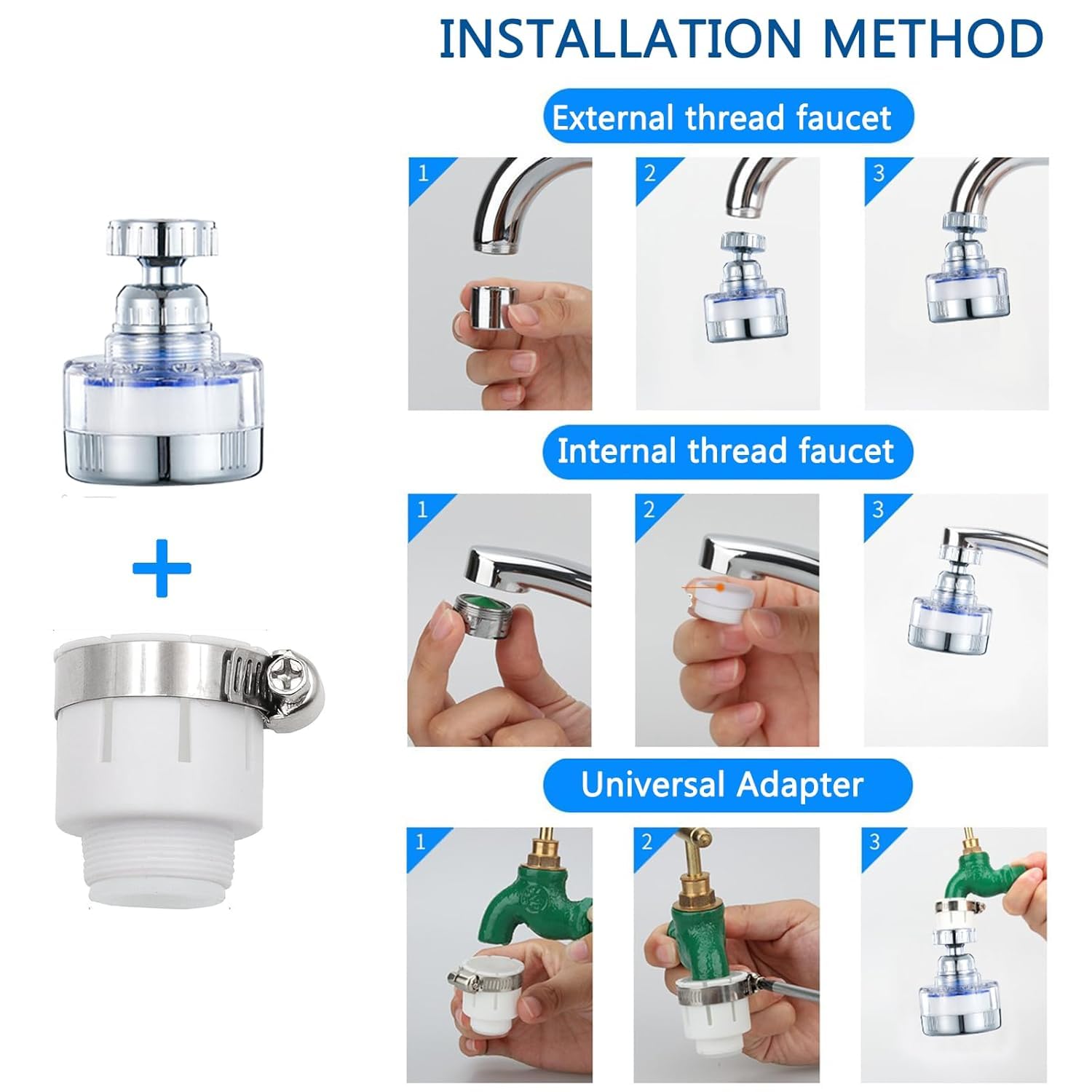 INSTALLATION METHOD

+

External thread faucet

1

2

3

Internal thread faucet

1

2

3

Universal Adapter

1

2

3