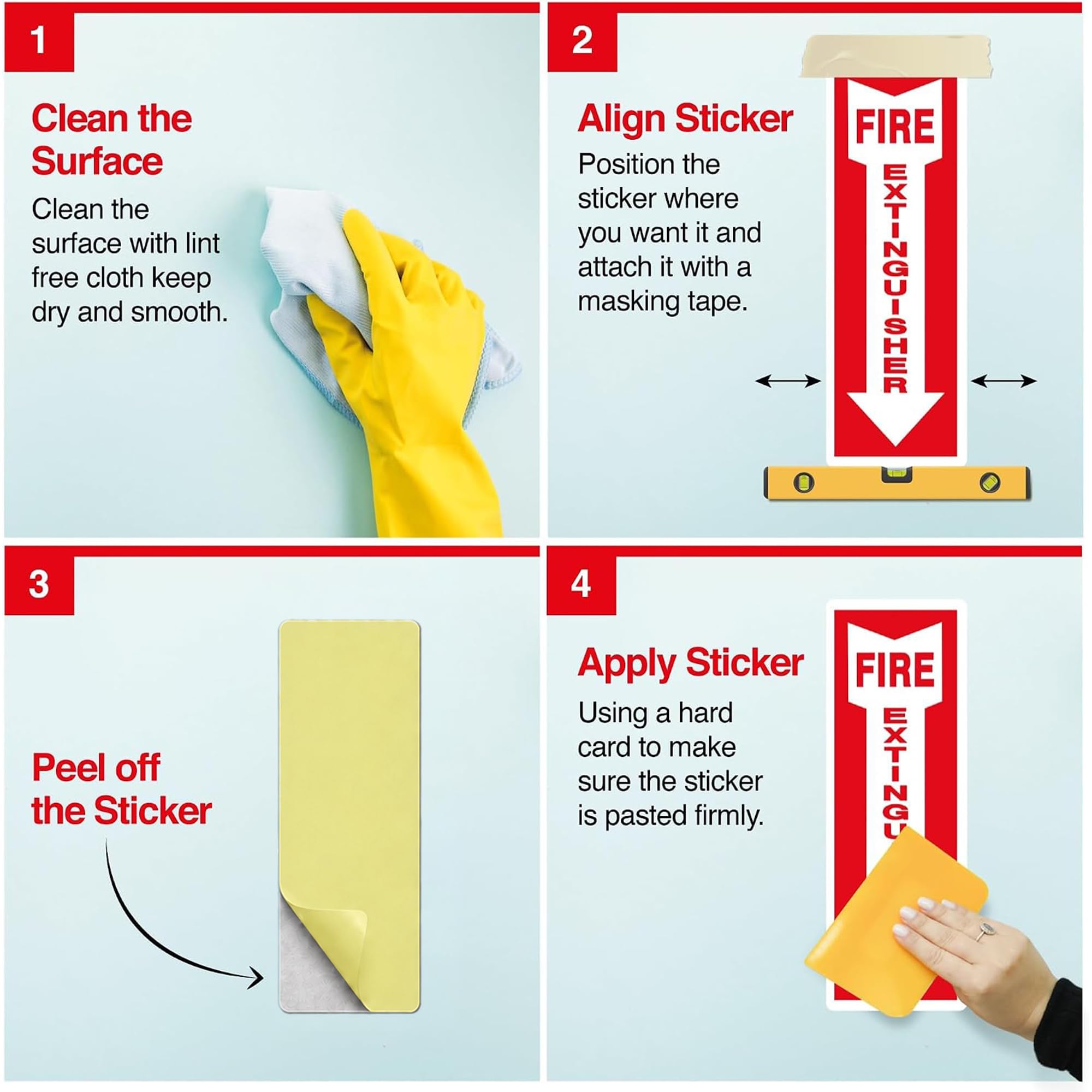 1

Clean the Surface

Clean the surface with lint free cloth keep dry and smooth.

2

Align Sticker

Position the sticker where you want it and attach it with a masking tape.

FIRE

EXTINGUISHER

3

Peel off the Sticker

4

Apply Sticker

Using a hard card to make sure the sticker is pasted firmly.

FIRE

EXTINGU