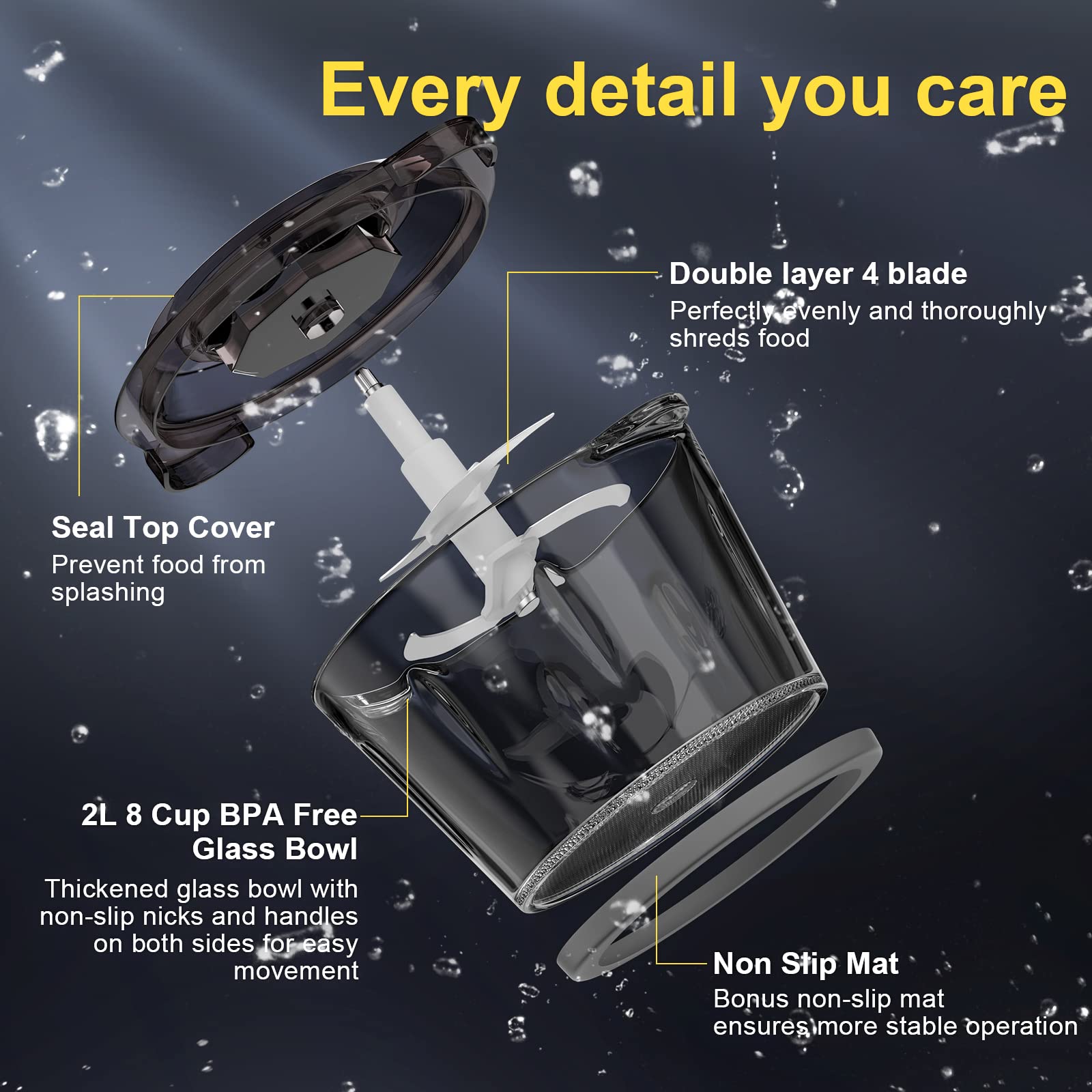 Every detail you care

Double layer 4 blade
Perfectly evenly and thoroughly shreds food

Seal Top Cover
Prevent food from splashing

2L 8 Cup BPA Free Glass Bowl
Thickened glass bowl with non-slip nicks and handles on both sides for easy movement

Non Slip Mat
Bonus non-slip mat ensures more stable operation