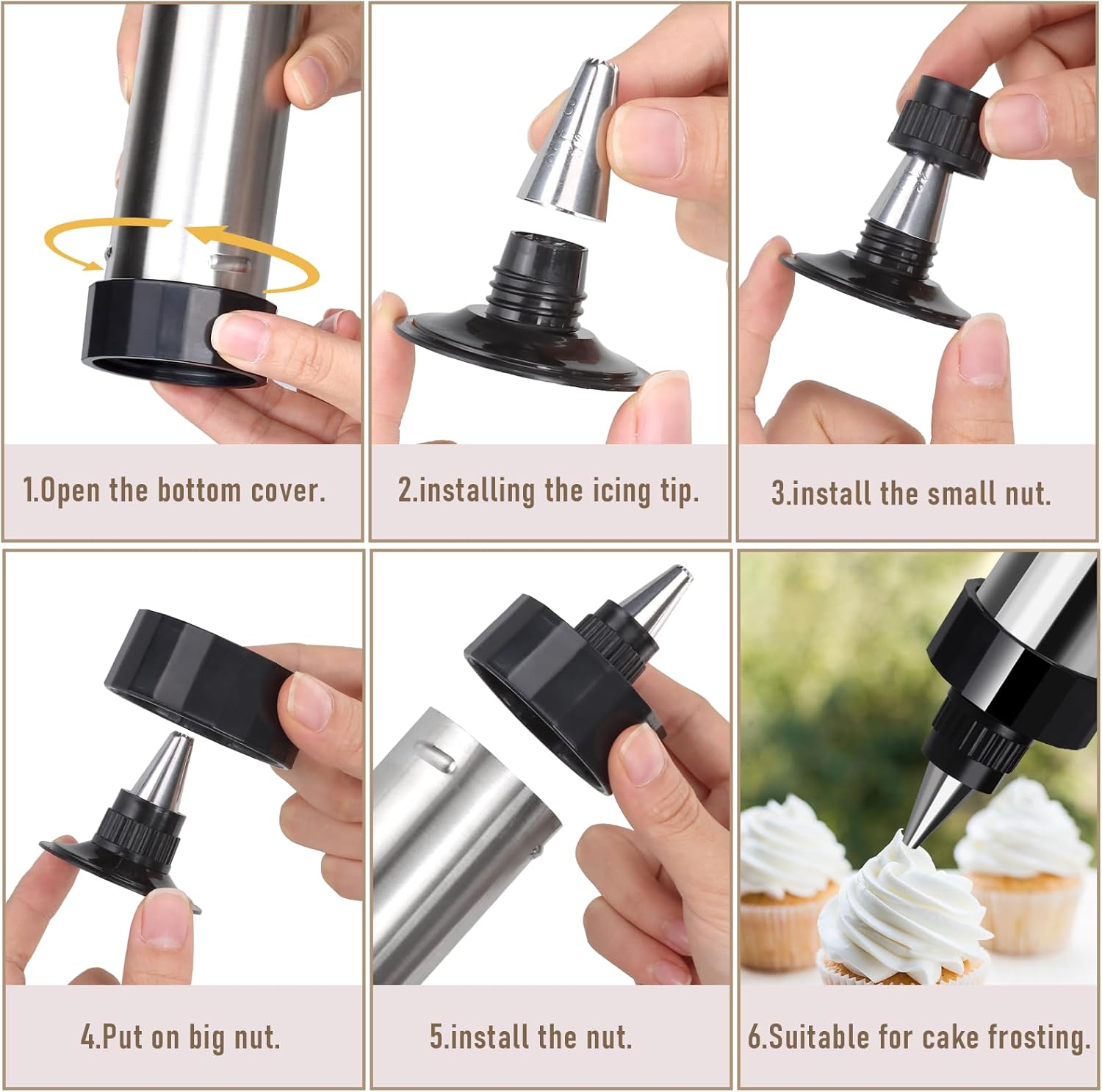 1.Open the bottom cover.

2.installing the icing tip.

3.install the small nut.

4.Put on big nut.

5.install the nut.

6.Suitable for cake frosting.