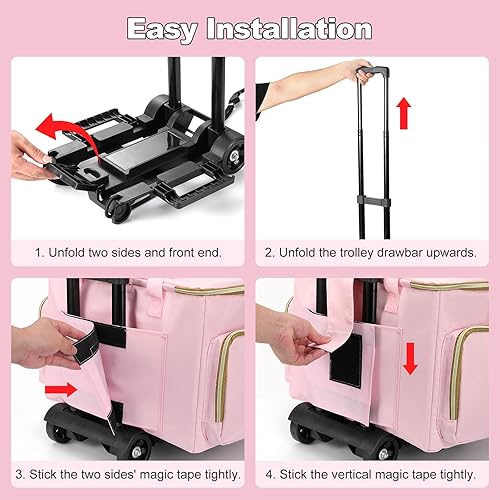 Easy Installation

1. Unfold two sides and front end.

2. Unfold the trolley drawbar upwards.

3. Stick the two sides' magic tape tightly.

4. Stick the vertical magic tape tightly.