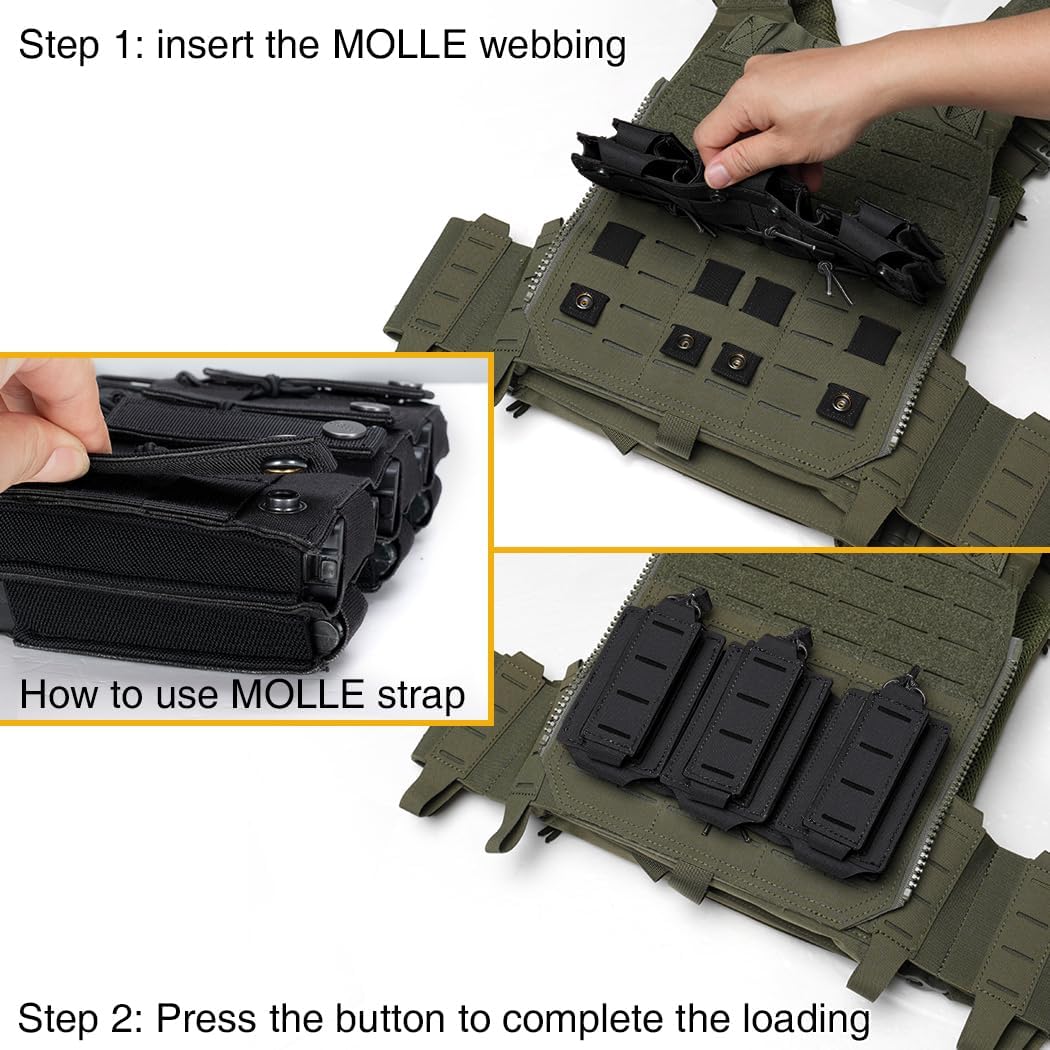 Step 1: insert the MOLLE webbing

How to use MOLLE strap

Step 2: Press the button to complete the loading