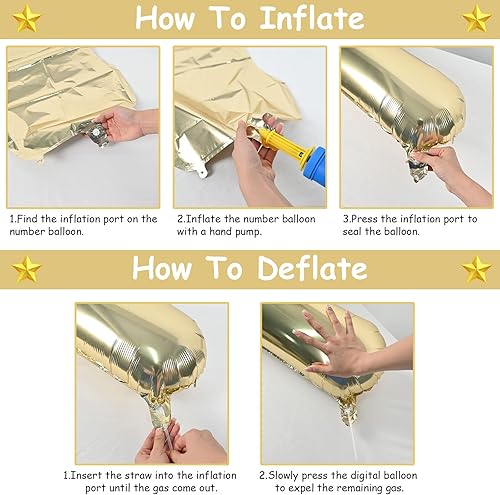 How To Inflate

1.Find the inflation port on the number balloon.

2.Inflate the number balloon with a hand pump.

3.Press the inflation port to seal the balloon.

How To Deflate

1.Insert the straw into the inflation port until the gas come out.

2.Slowly press the digital balloon to expel the remaining gas.