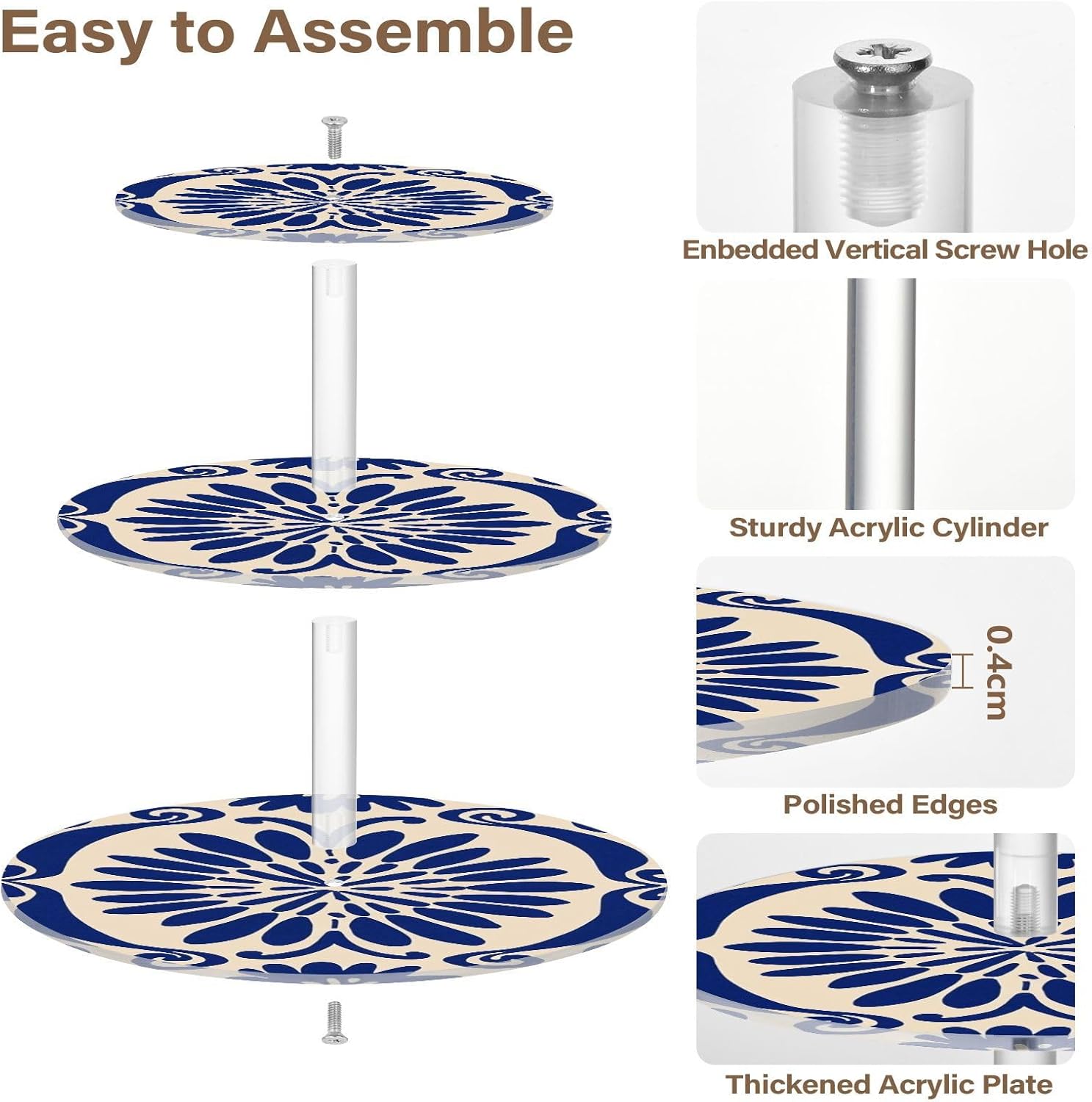 Easy to Assemble

Enbedded Vertical Screw Hole

Sturdy Acrylic Cylinder

0.4cm

Polished Edges

Thickened Acrylic Plate