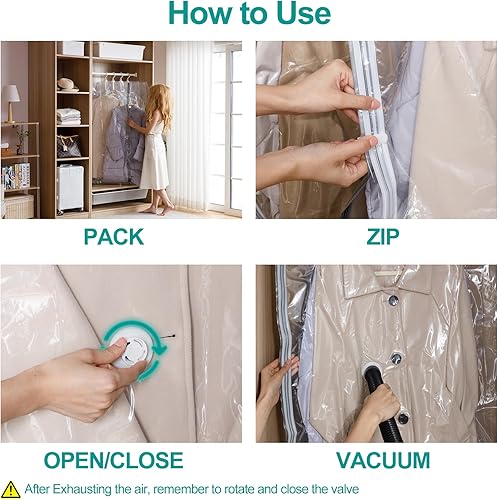 How to Use

PACK

ZIP

OPEN/CLOSE

VACUUM

After Exhausting the air, remember to rotate and close the valve