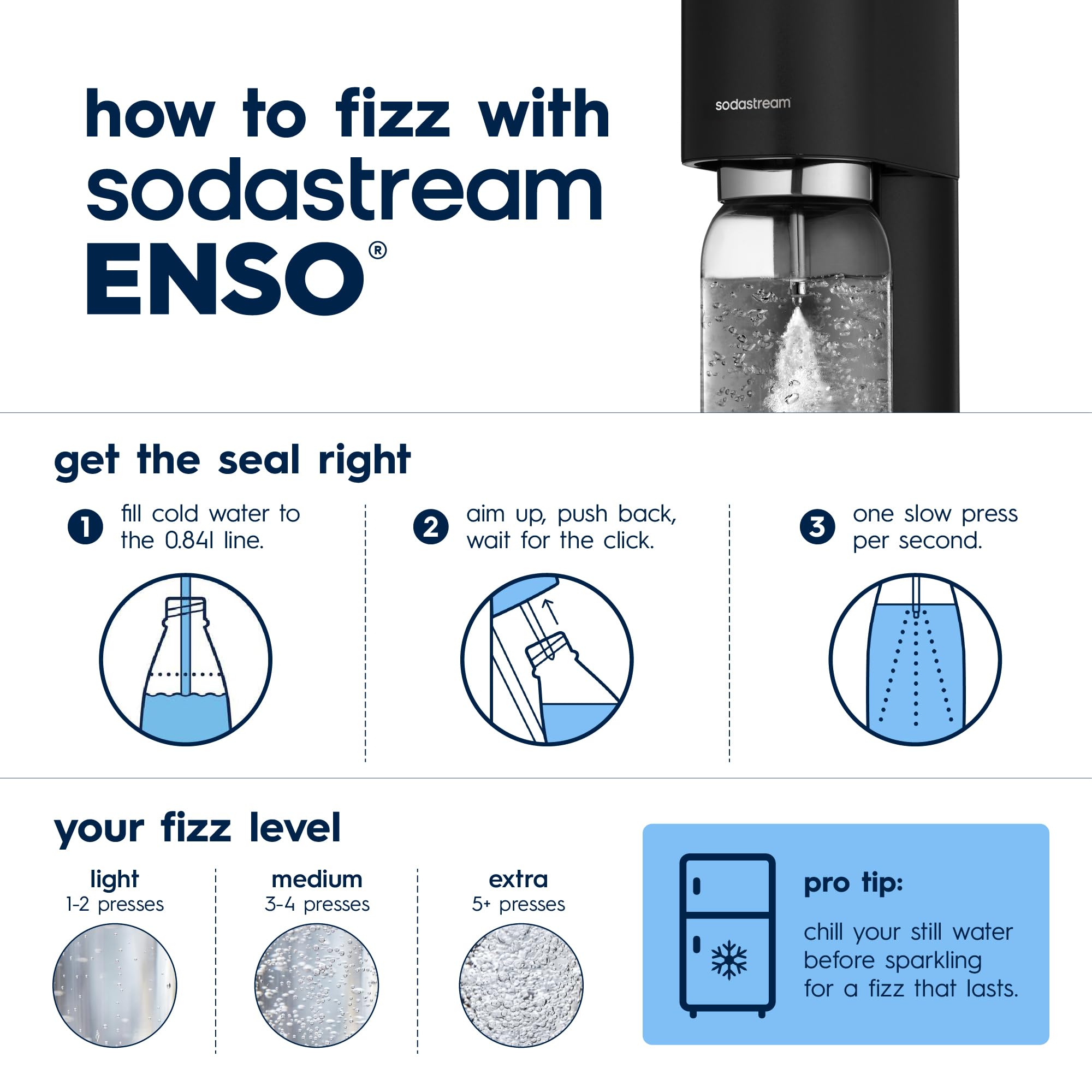 how to fizz with sodastream ENSO®

sodastream

get the seal right

1 fill cold water to the 0.84l line.

2 aim up, push back, wait for the click.

3 one slow press per second.

your fizz level

light
1-2 presses

medium
3-4 presses

extra
5+ presses

pro tip:

chill your still water before sparkling for a fizz that lasts.