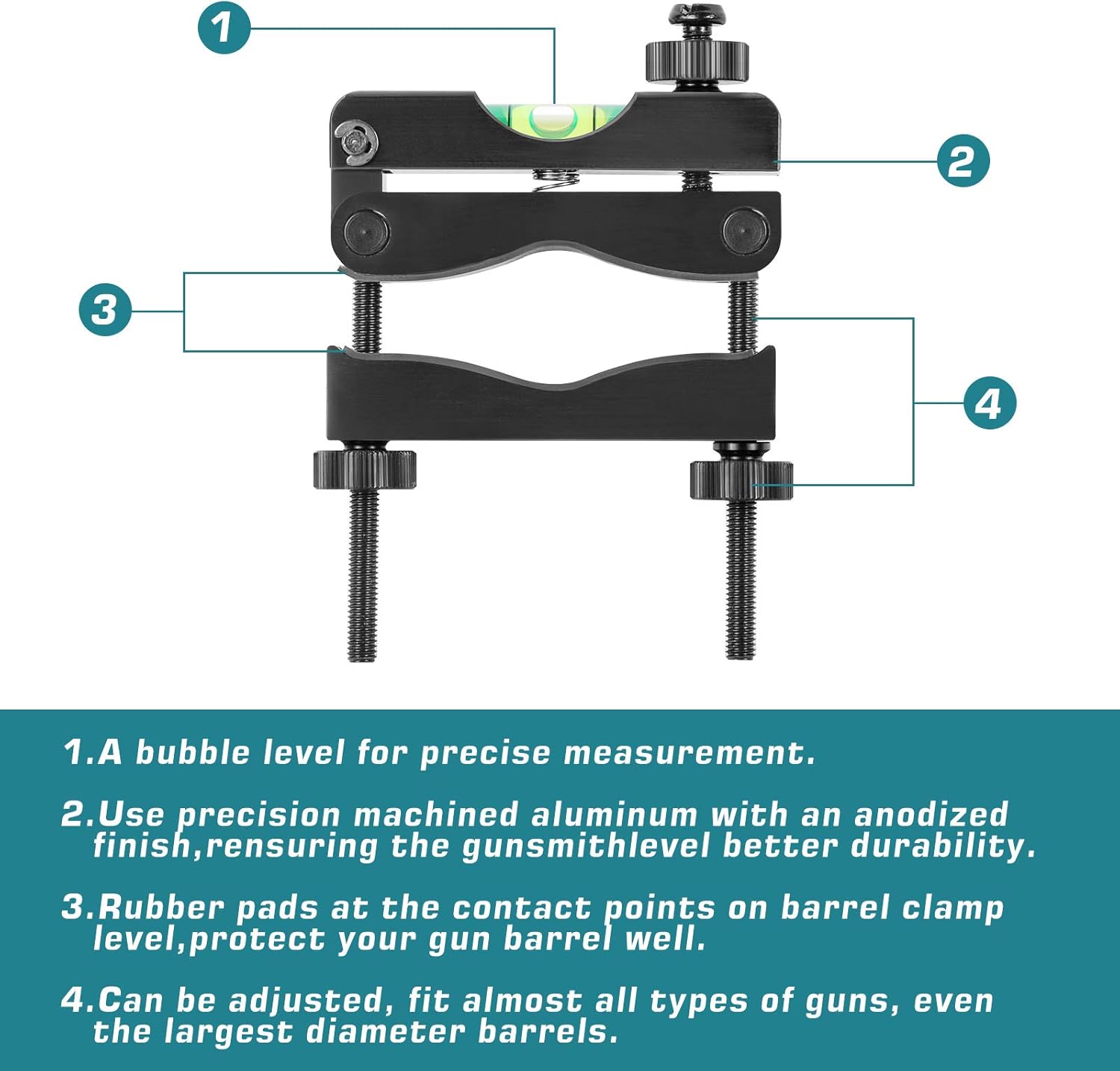 1

2

3

4

1.A bubble level for precise measurement.

2.Use precision machined aluminum with an anodized finish,rensuring the gunsmithlevel better durability.

3.Rubber pads at the contact points on barrel clamp level,protect your gun barrel well.

4.Can be adjusted, fit almost all types of guns, even the largest diameter barrels.