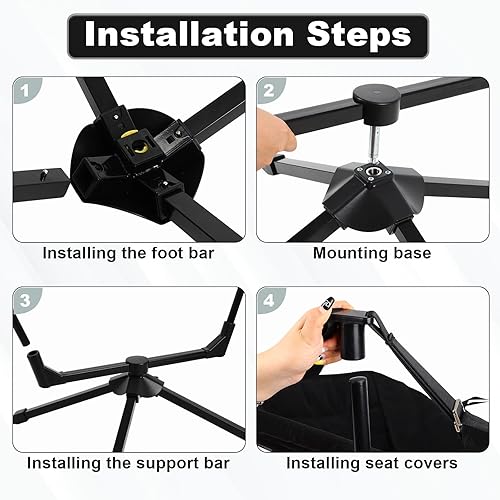 Installation Steps

1

Installing the foot bar

2

Mounting base

3

Installing the support bar

4

Installing seat covers