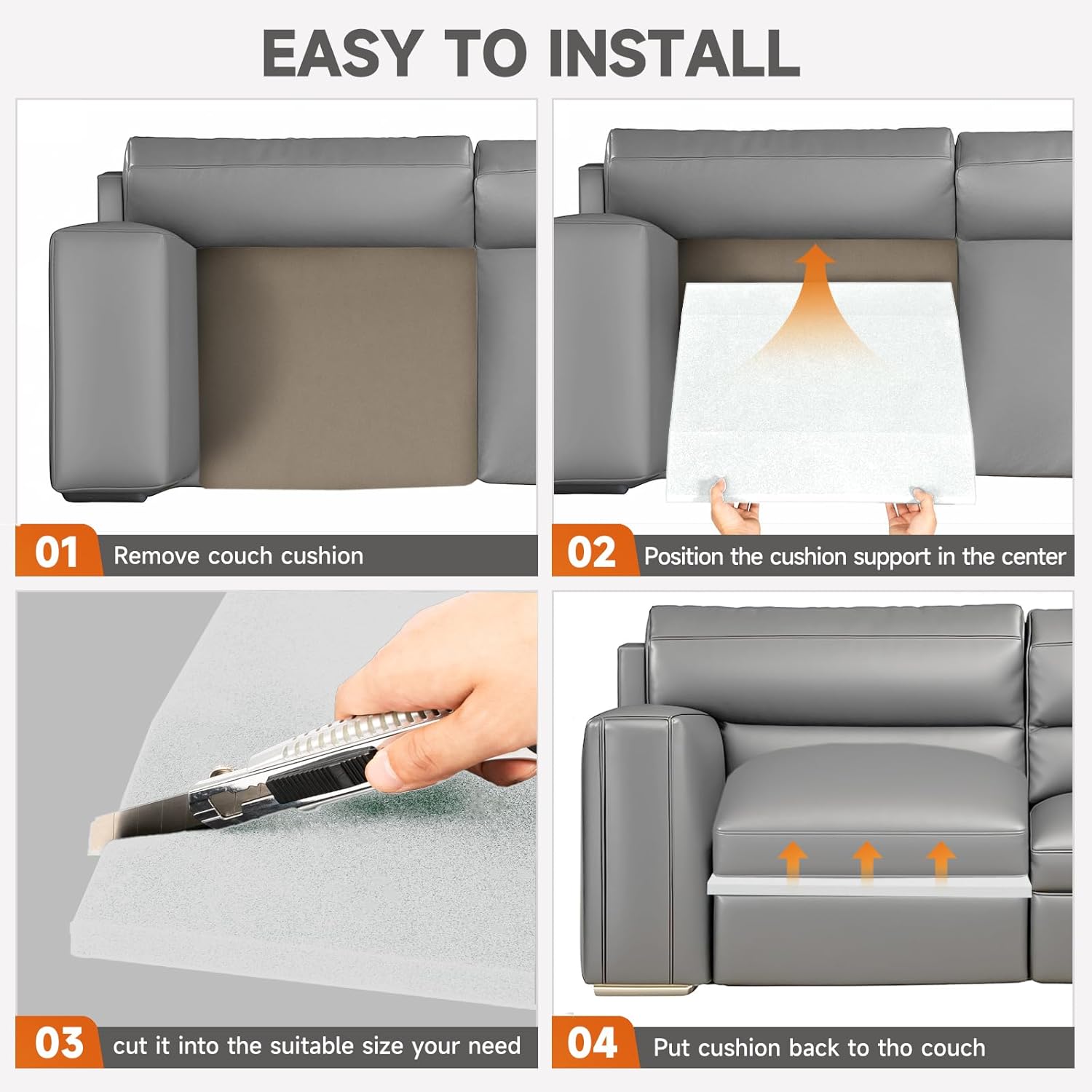 EASY TO INSTALL

01 Remove couch cushion

02 Position the cushion support in the center

03 cut it into the suitable size your need

04 Put cushion back to tho couch