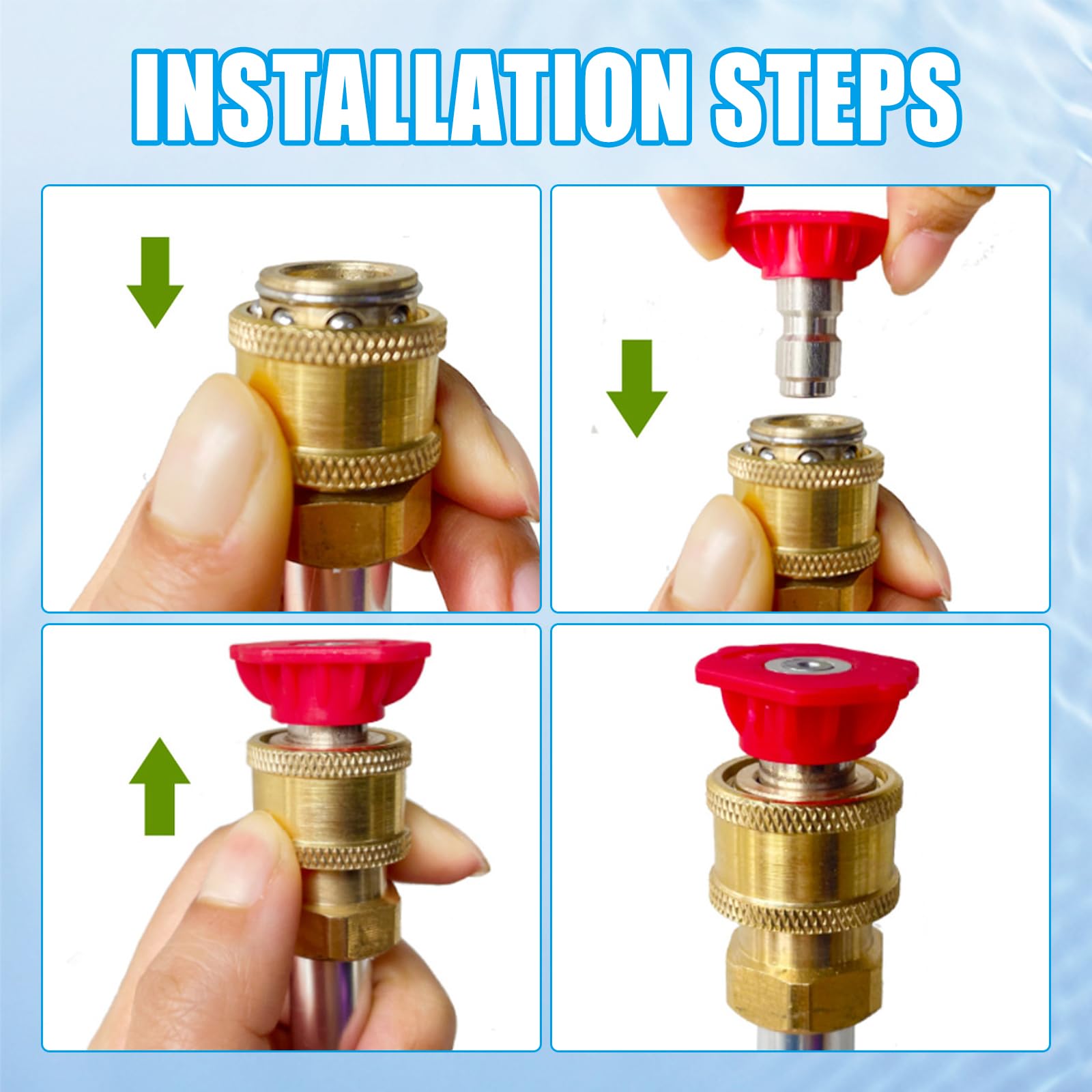 INSTALLATION STEPS