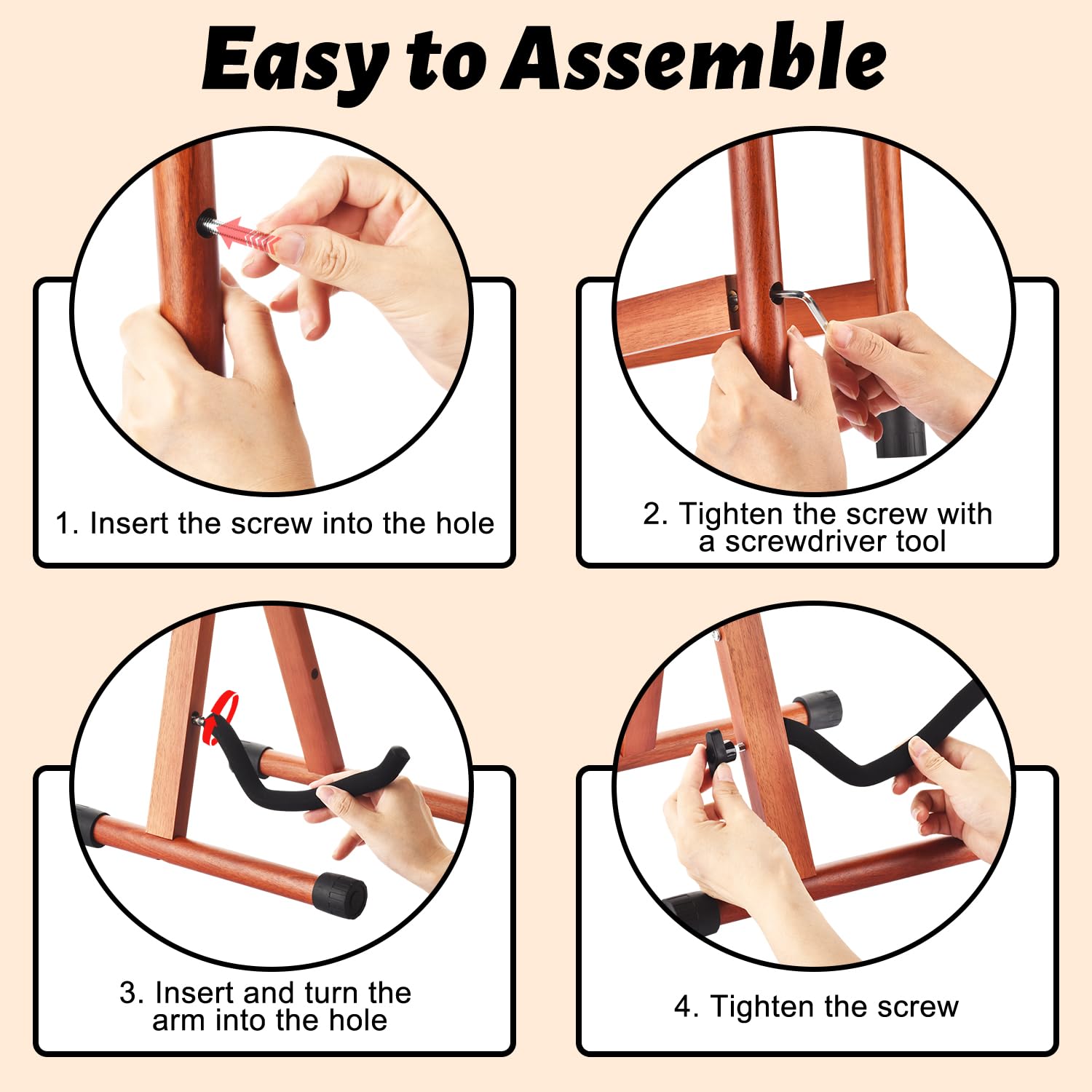 Easy to Assemble

1. Insert the screw into the hole

2. Tighten the screw with a screwdriver tool

3. Insert and turn the arm into the hole

4. Tighten the screw