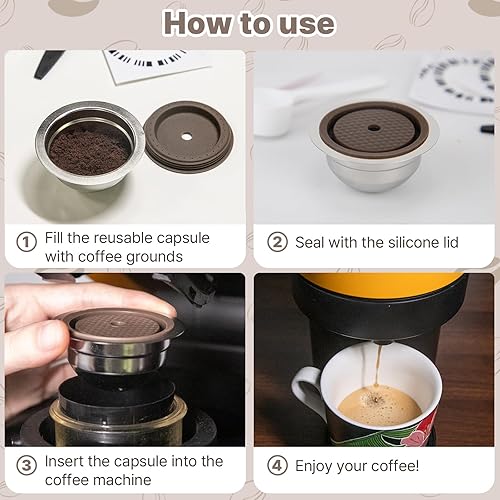 How to use

① Fill the reusable capsule with coffee grounds

② Seal with the silicone lid

③ Insert the capsule into the coffee machine

④ Enjoy your coffee!