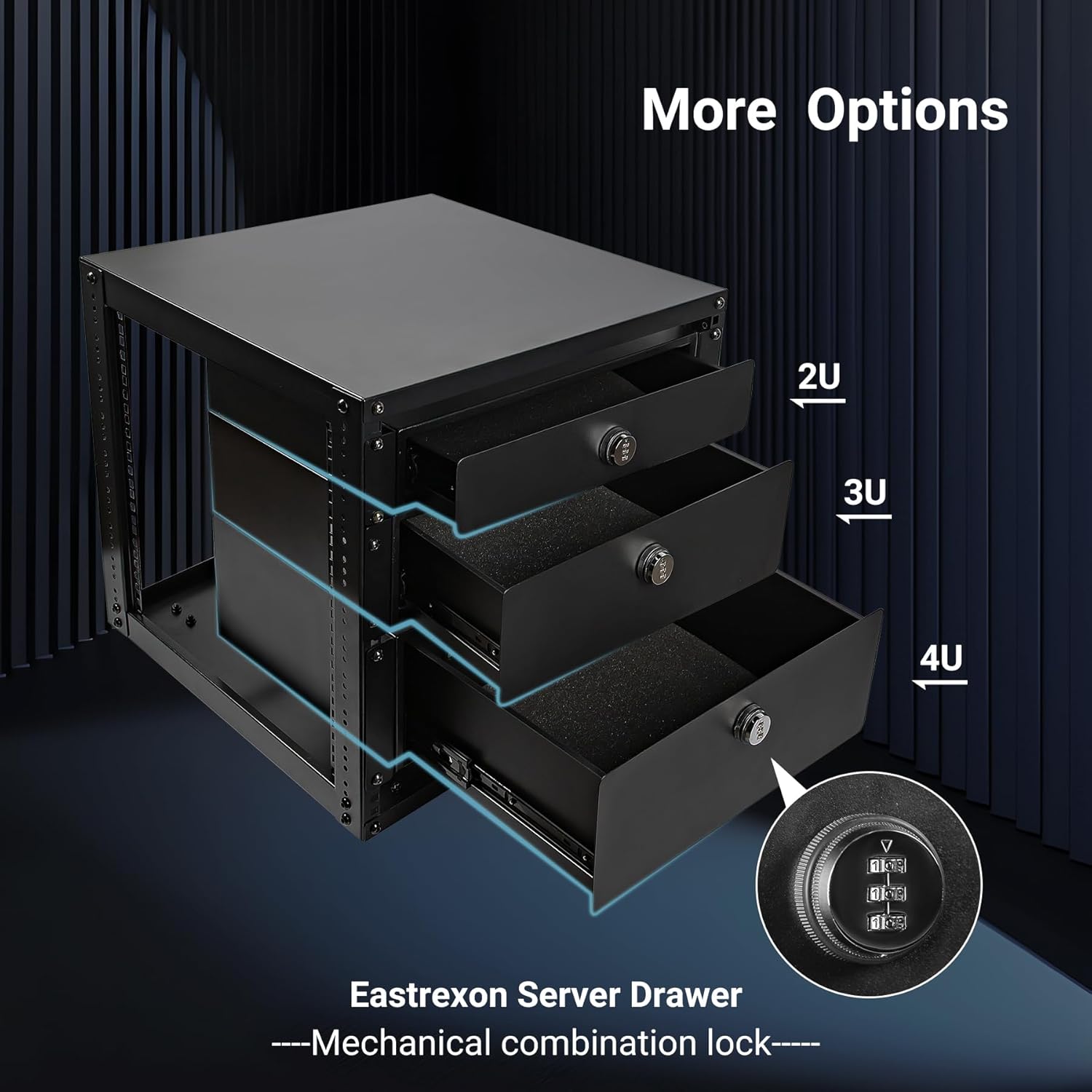 More Options

2U

3U

4U

Eastrexon Server Drawer

----Mechanical combination lock-----