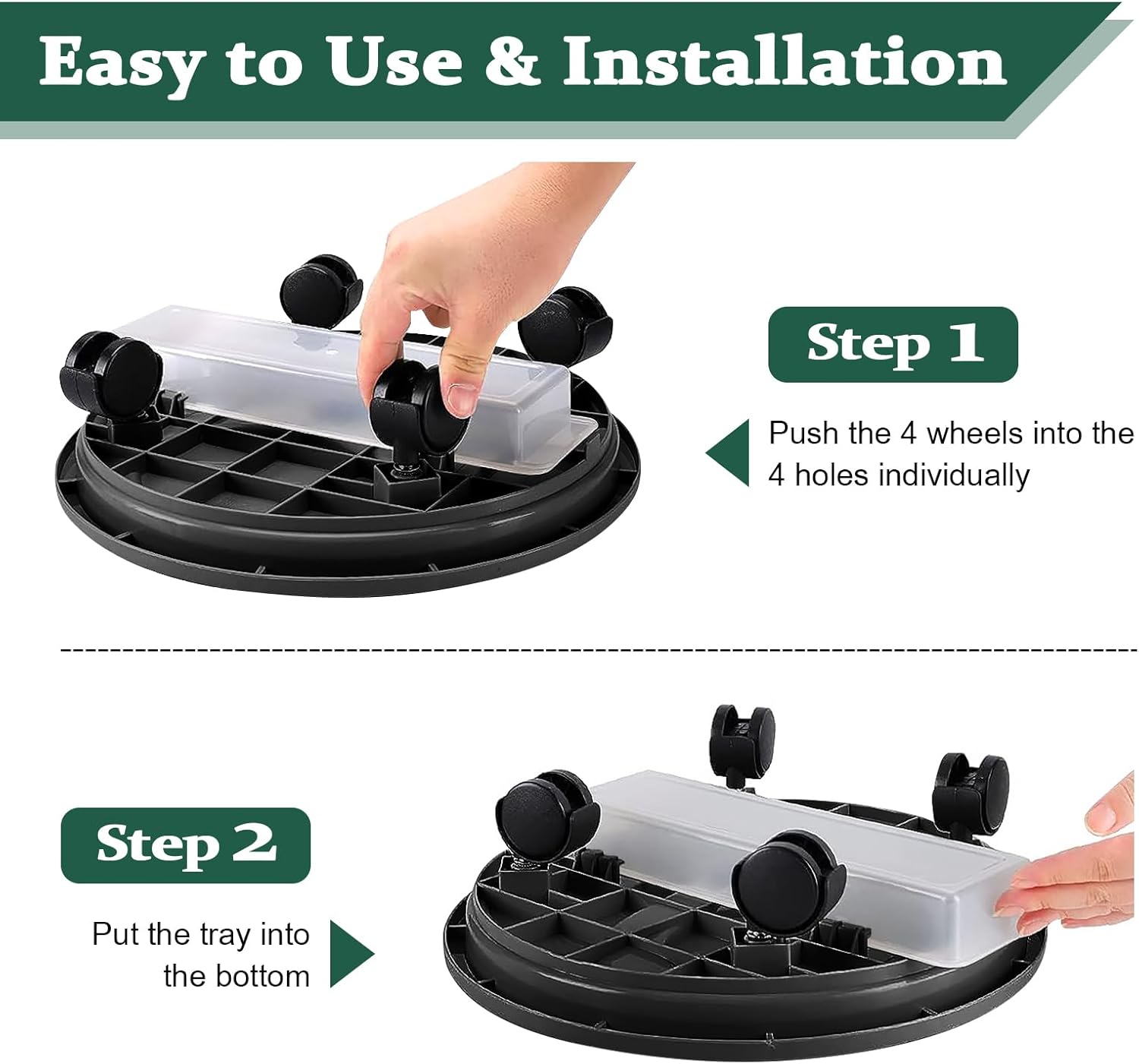 Easy to Use & Installation

Step 1

Push the 4 wheels into the 4 holes individually

Step 2

Put the tray into the bottom