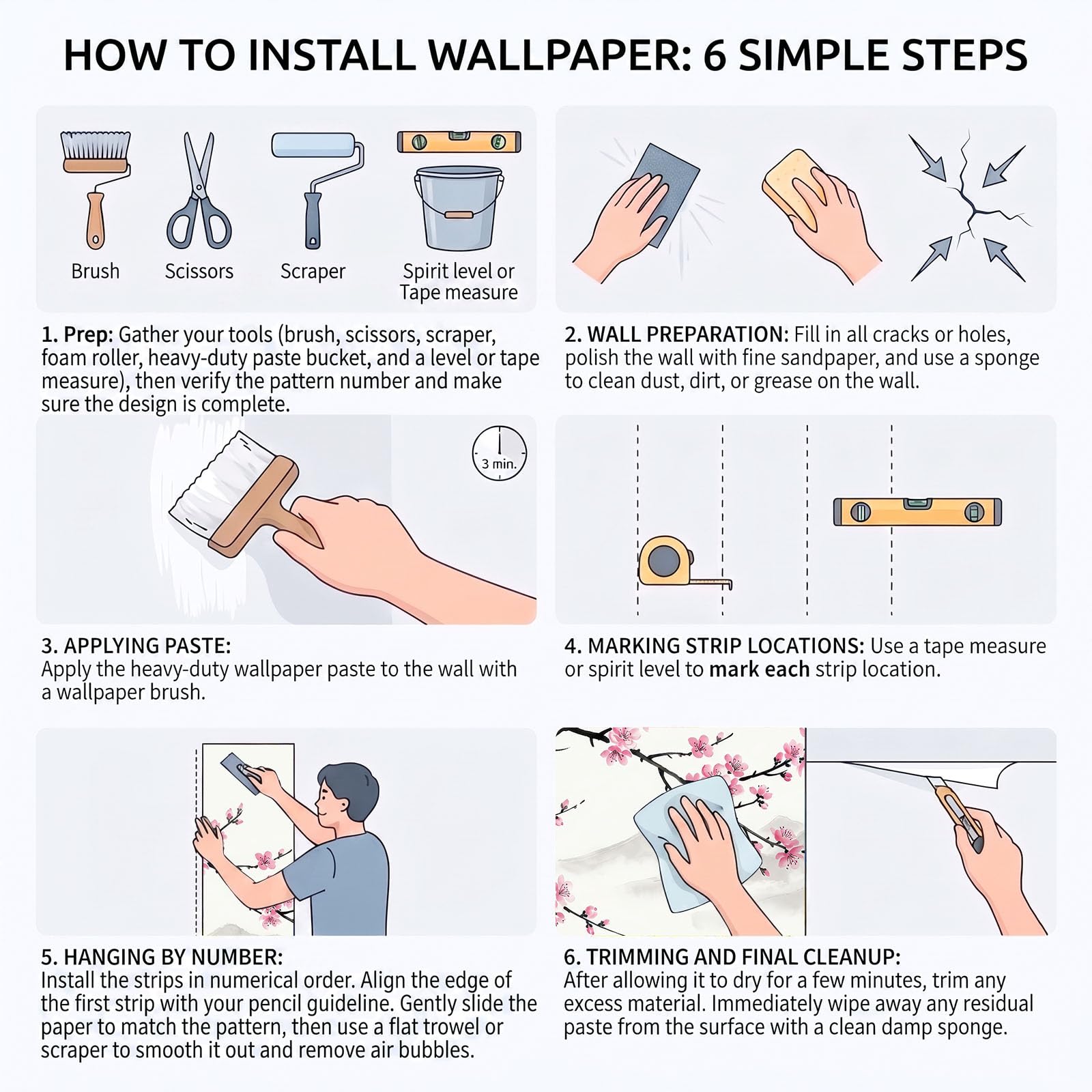 HOW TO INSTALL WALLPAPER: 6 SIMPLE STEPS

Brush

Scissors

Scraper

Spirit level or Tape measure

1. Prep: Gather your tools (brush, scissors, scraper, foam roller, heavy-duty paste bucket, and a level or tape measure), then verify the pattern number and make sure the design is complete.

2. WALL PREPARATION: Fill in all cracks or holes, polish the wall with fine sandpaper, and use a sponge to clean dust, dirt, or grease on the wall.

3 min.

3. APPLYING PASTE:
Apply the heavy-duty wallpaper paste to the wall with a wallpaper brush.

4. MARKING STRIP LOCATIONS: Use a tape measure or spirit level to mark each strip location.

5. HANGING BY NUMBER:
Install the strips in numerical order. Align the edge of the first strip with your pencil guideline. Gently slide the paper to match the pattern, then use a flat trowel or scraper to smooth it out and remove air bubbles.

6. TRIMMING AND FINAL CLEANUP:
After allowing it to dry for a few minutes, trim any excess material. Immediately wipe away any residual paste from the surface with a clean damp sponge.