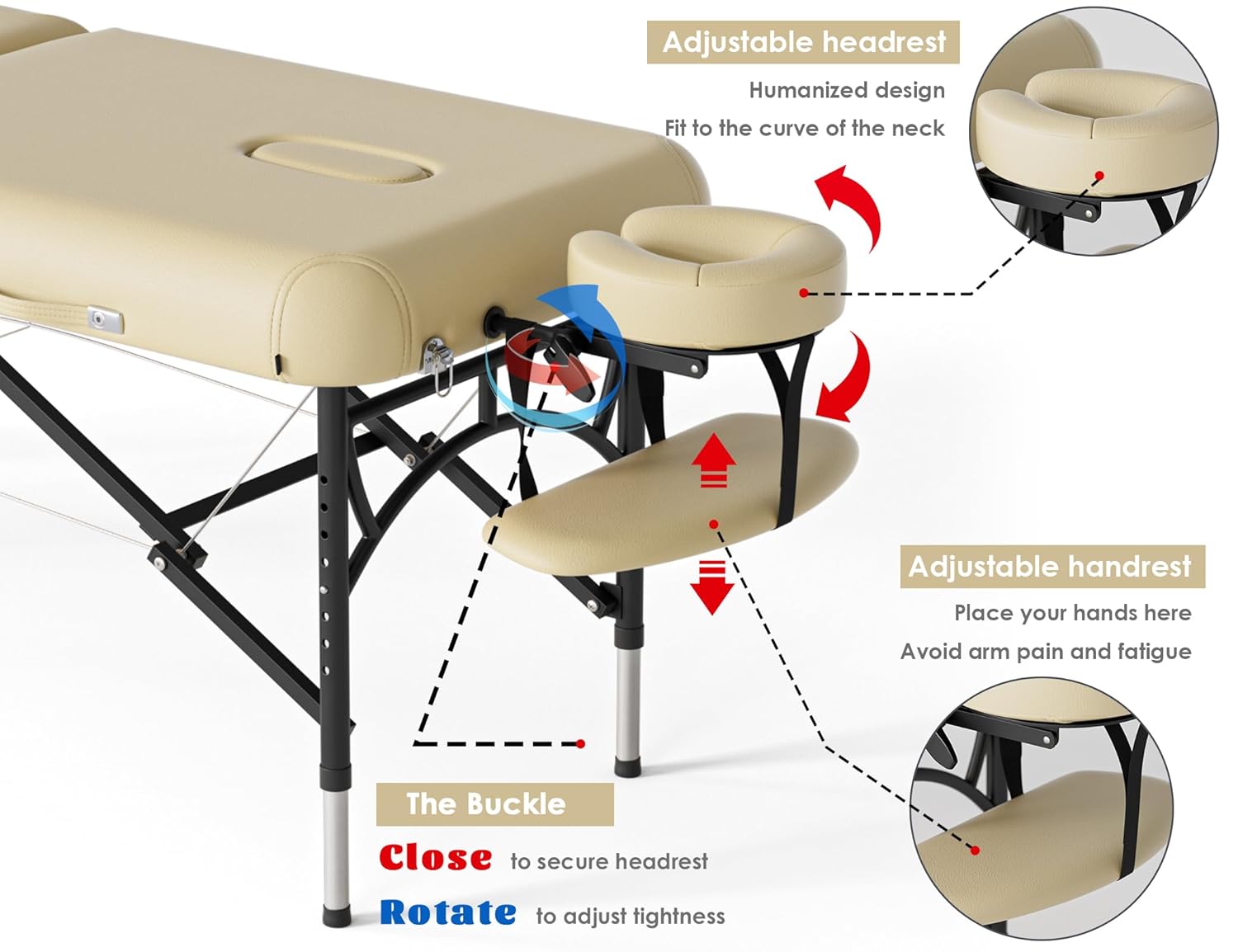 Adjustable headrest

Humanized design

Fit to the curve of the neck

Adjustable handrest

Place your hands here

Avoid arm pain and fatigue

The Buckle

Close to secure headrest

Rotate to adjust tightness