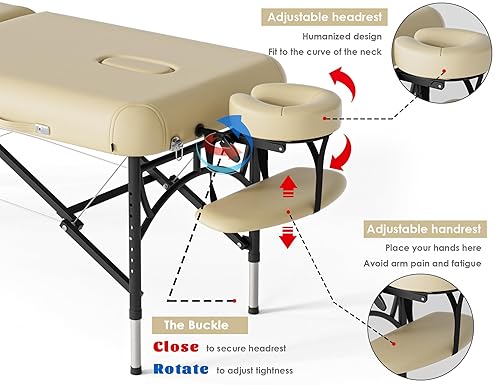 Adjustable headrest

Humanized design
Fit to the curve of the neck

Adjustable handrest

Place your hands here
Avoid arm pain and fatigue

The Buckle

Close to secure headrest

Rotate to adjust tightness