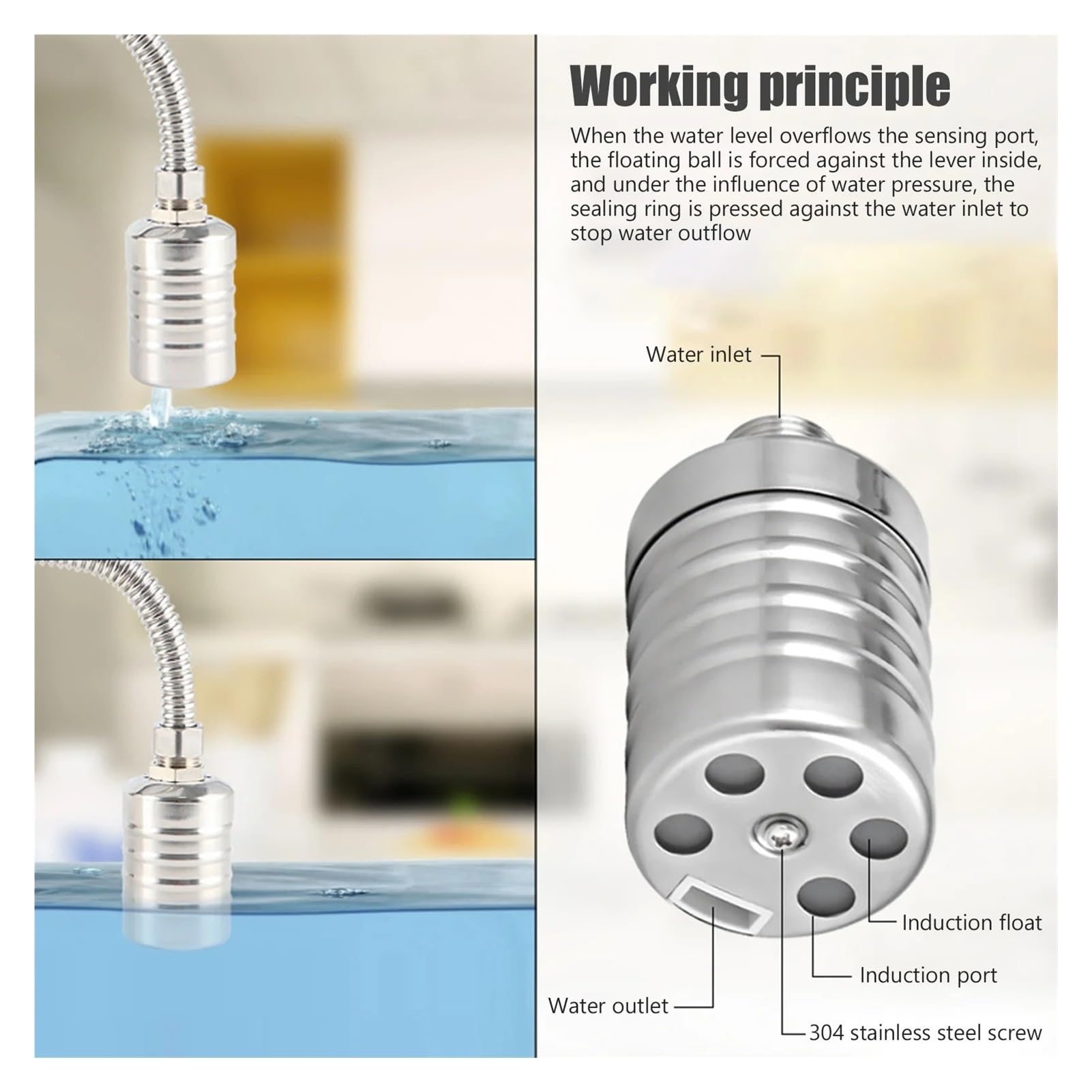 Working principle

When the water level overflows the sensing port, the floating ball is forced against the lever inside, and under the influence of water pressure, the sealing ring is pressed against the water inlet to stop water outflow

Water inlet

Induction float

Induction port

Water outlet

304 stainless steel screw