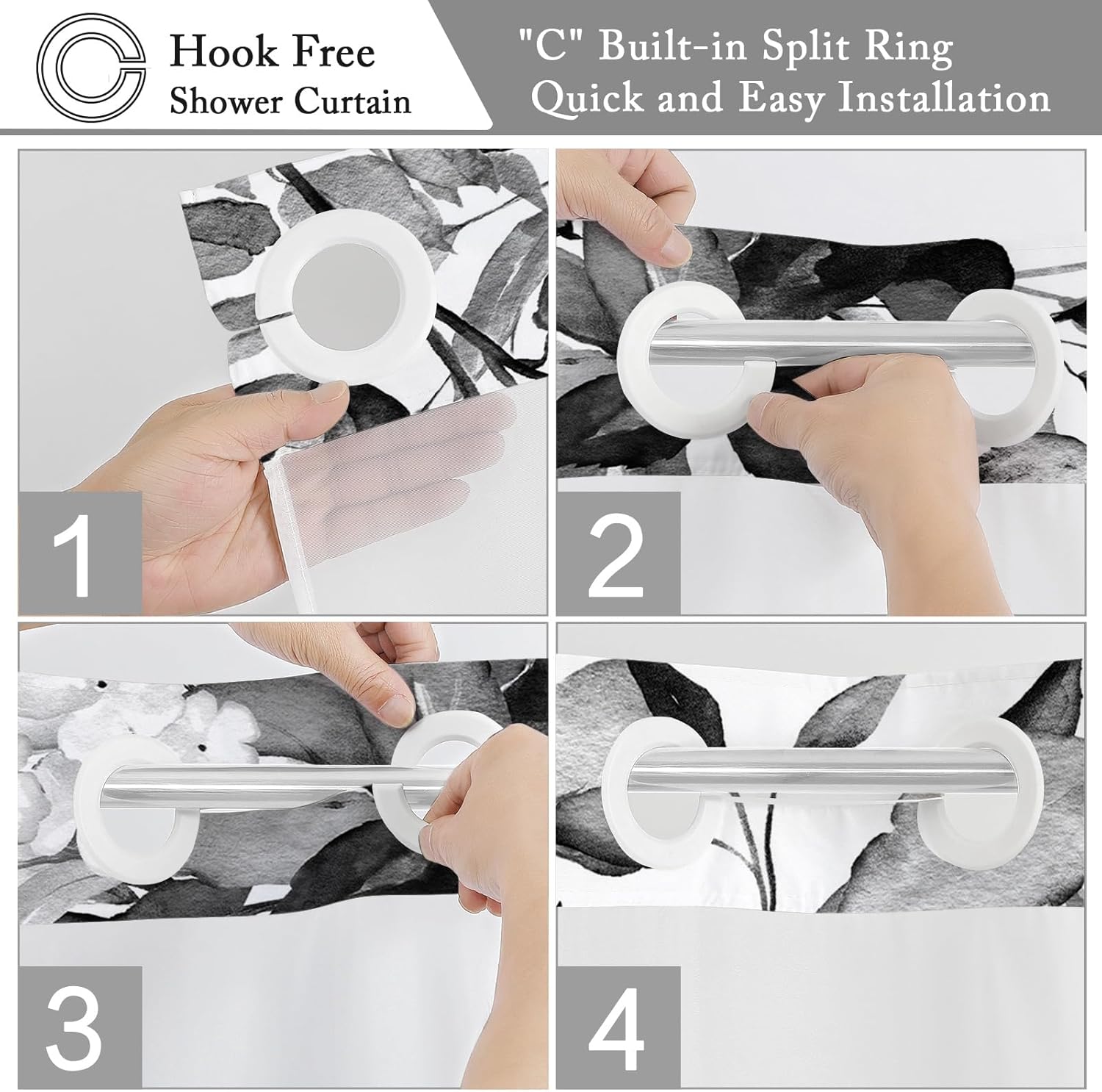 Hook Free
Shower Curtain

"C" Built-in Split Ring
Quick and Easy Installation

1

2

3

4