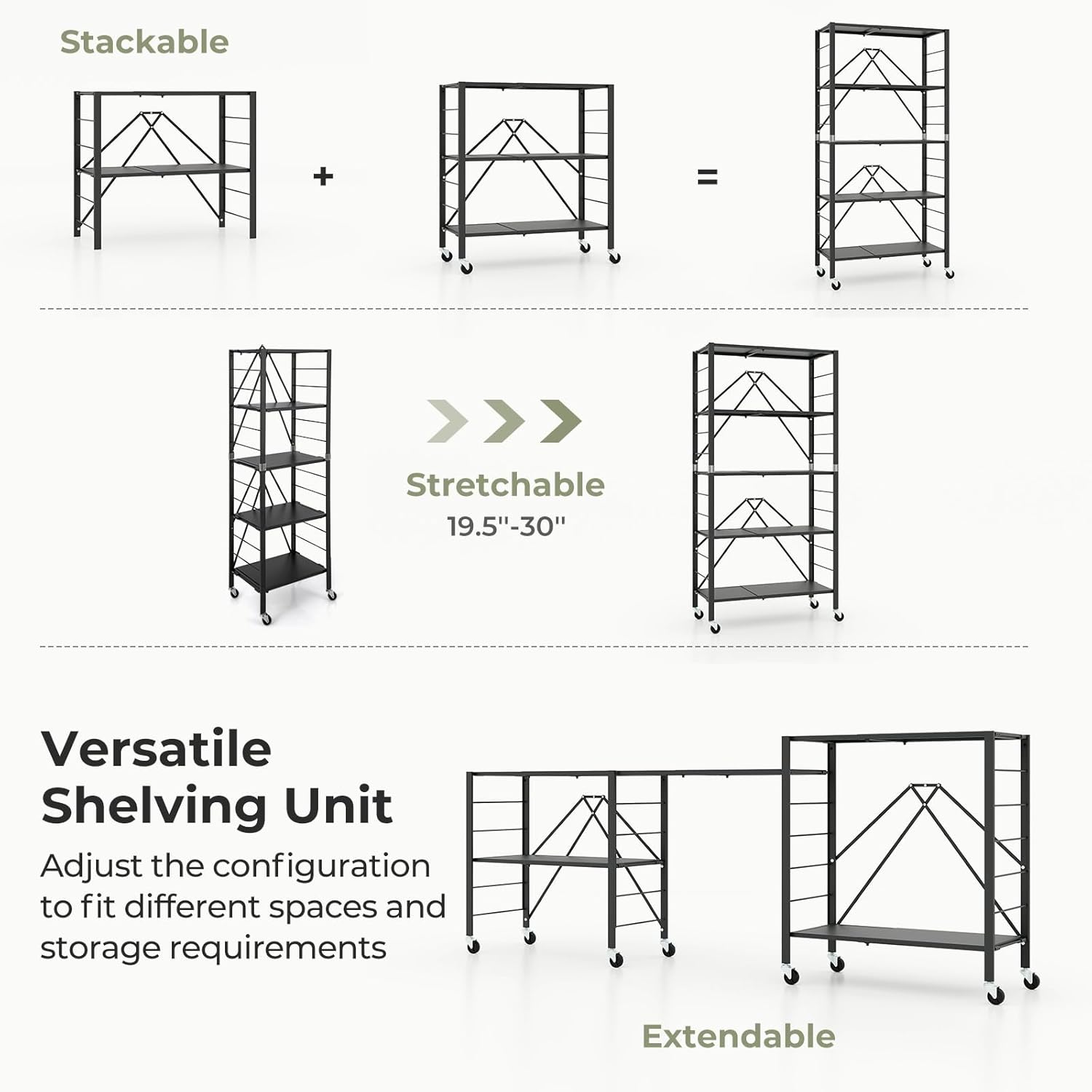 Stackable

+

=

Stretchable
19.5''-30''

Versatile
Shelving Unit

Adjust the configuration to fit different spaces and storage requirements

Extendable