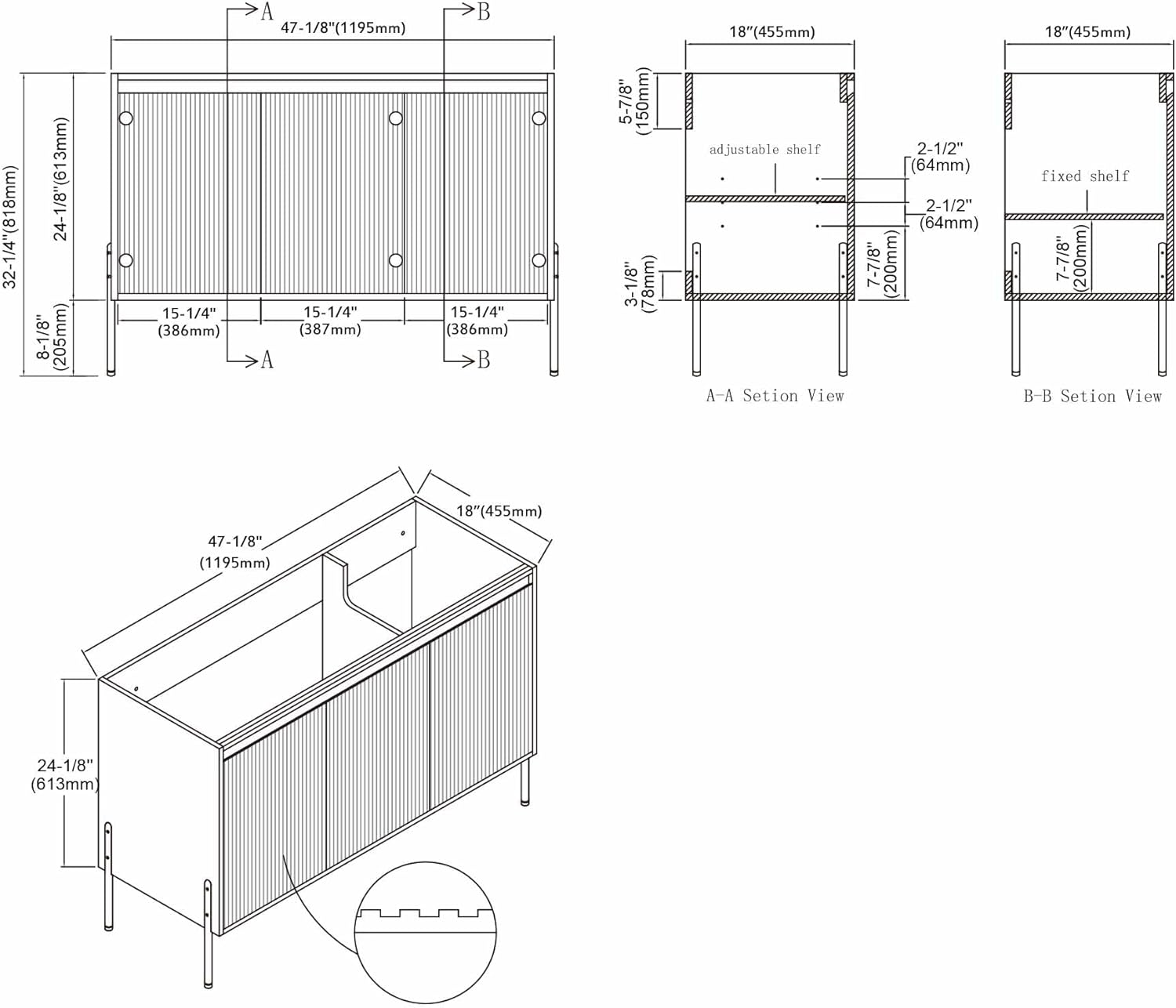 A
B
47-1/8"(1195mm)
32-1/4"(818mm)
24-1/8"(613mm)
8-1/8"
(205mm)
15-1/4"
(386mm)
15-1/4"
(387mm)
15-1/4"
(386mm)
A
B

18"(455mm)
5-7/8"
(150mm)
adjustable shelf
2-1/2"
(64mm)
2-1/2"
(64mm)
3-1/8"
(78mm)
7-7/8"
(200mm)
A-A Setion View

18"(455mm)
fixed shelf
7-7/8"
(200mm)
B-B Setion View

47-1/8"
(1195mm)
18"(455mm)
24-1/8"
(613mm)