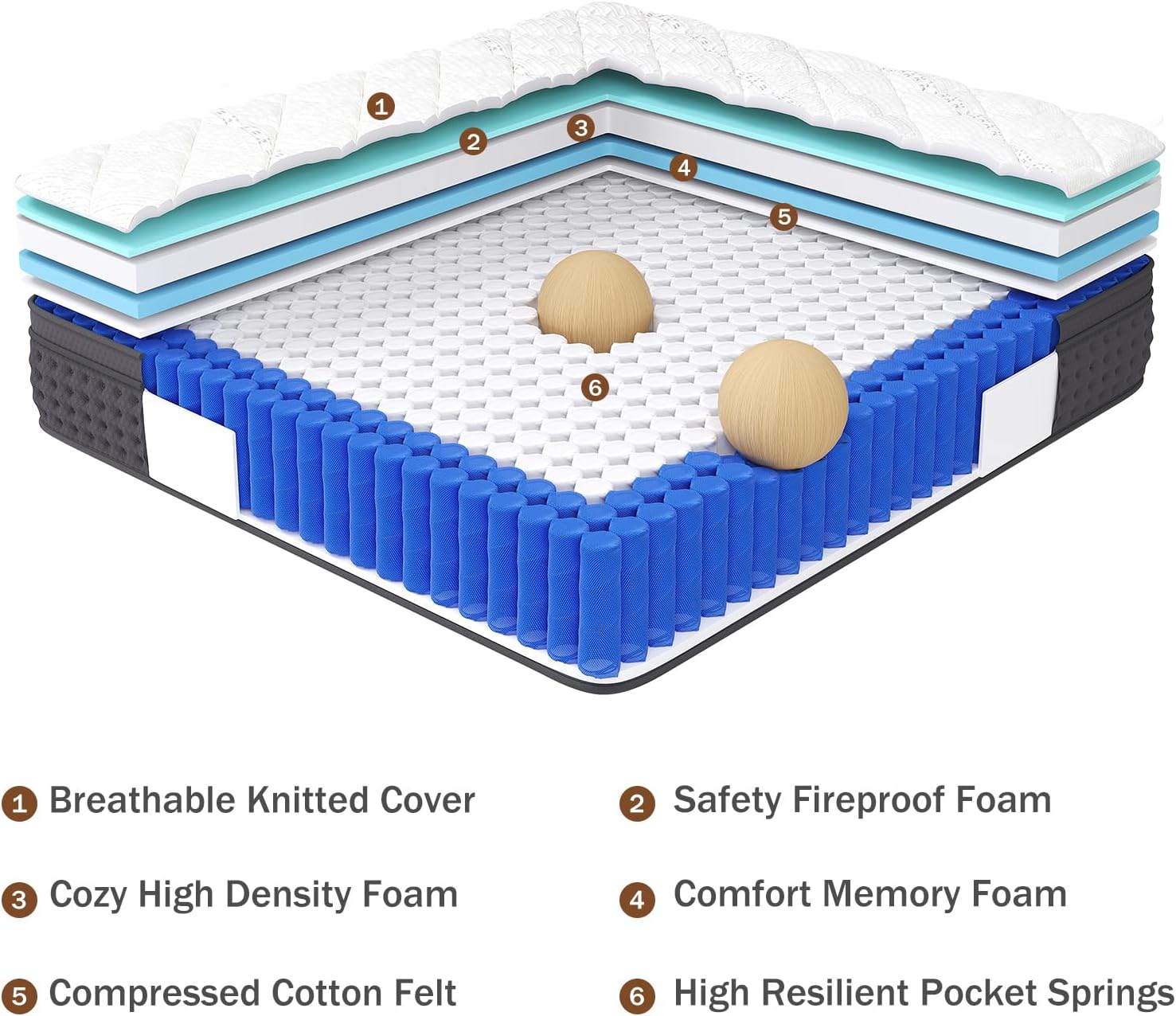 1
2
3
4
5
6

1 Breathable Knitted Cover
2 Safety Fireproof Foam
3 Cozy High Density Foam
4 Comfort Memory Foam
5 Compressed Cotton Felt
6 High Resilient Pocket Springs