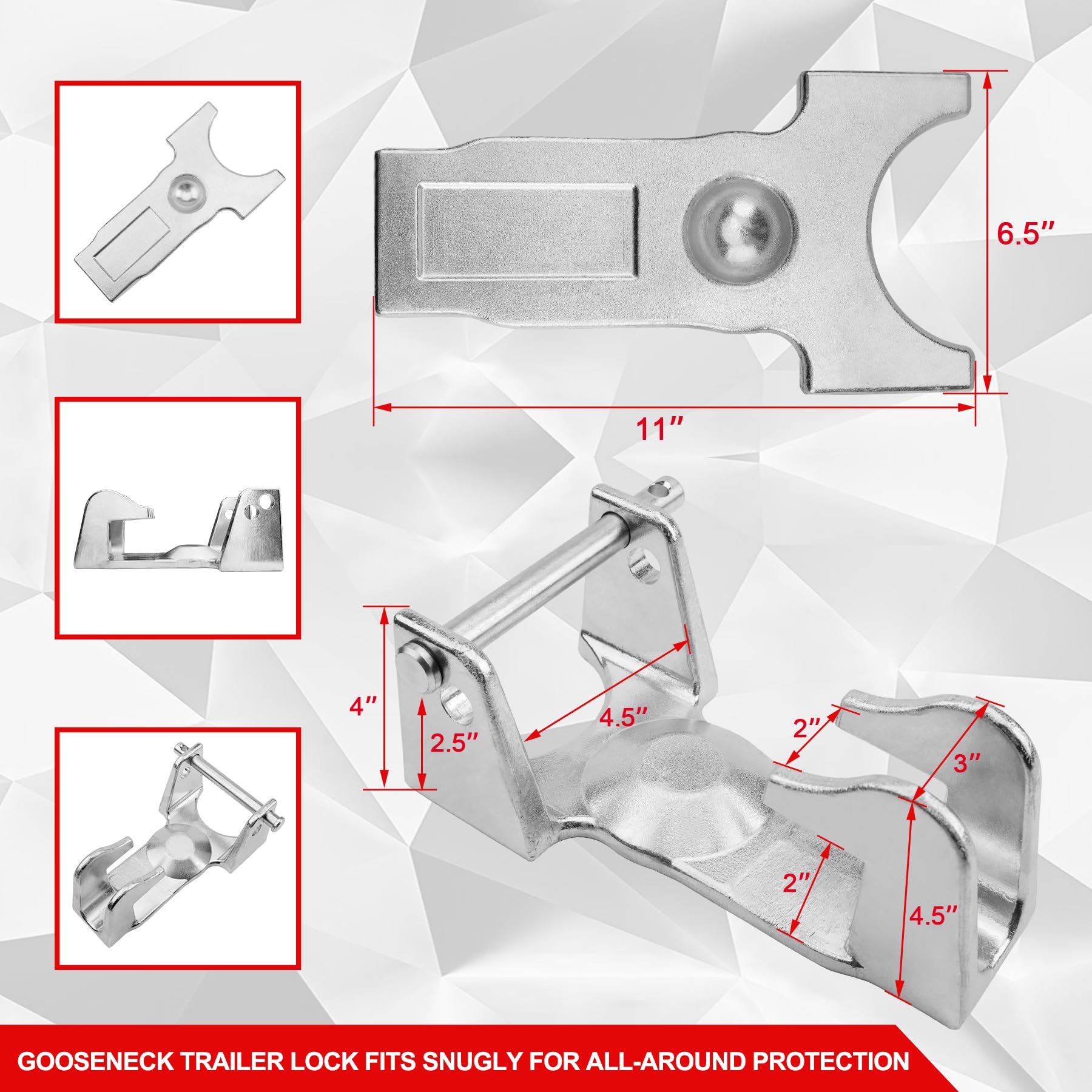 6.5″

11″

4″

2.5″

4.5″

2″

3″

2″

4.5″

GOOSENECK TRAILER LOCK FITS SNUGLY FOR ALL-AROUND PROTECTION