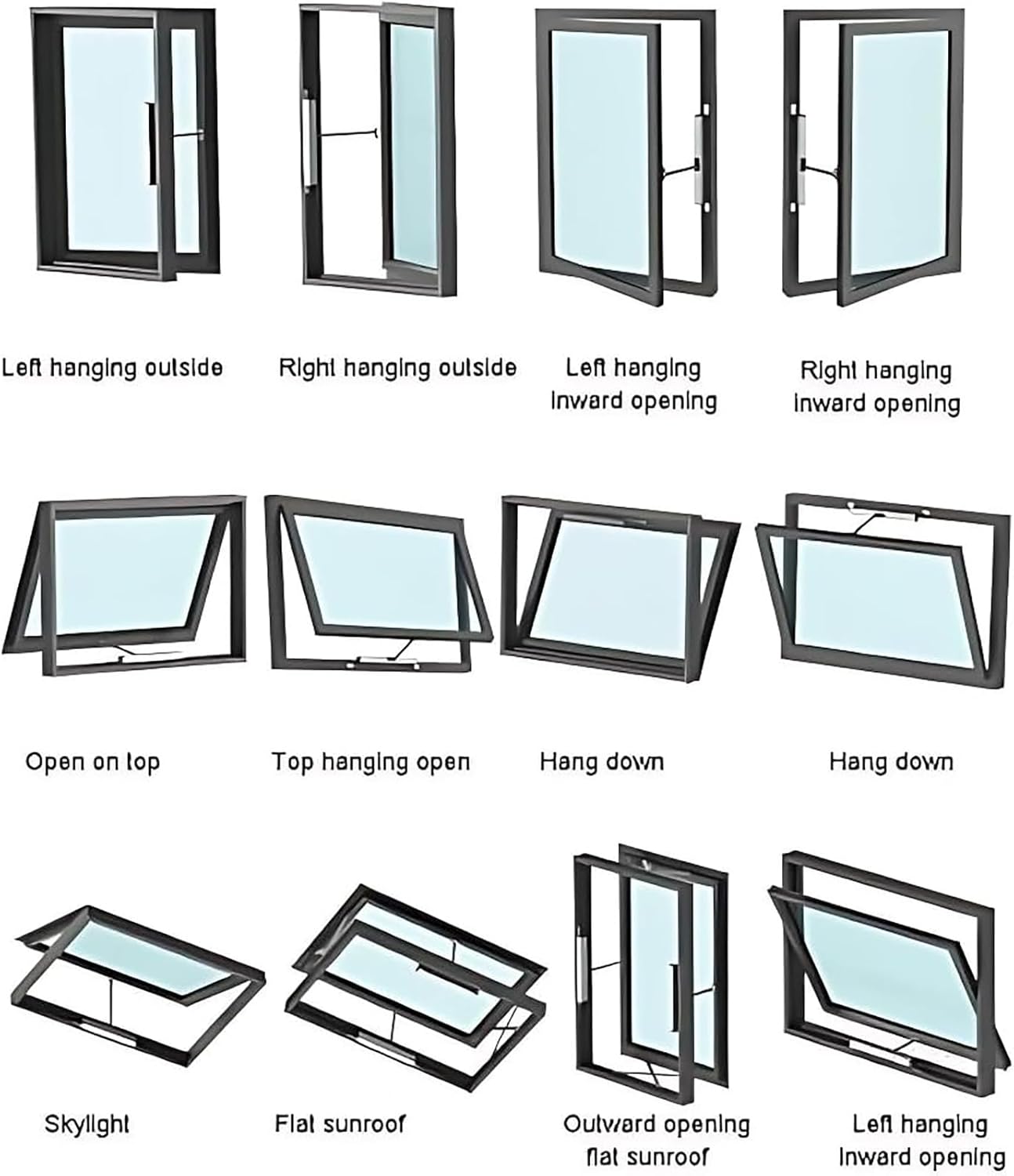 Left hanging outside

Right hanging outside

Left hanging inward opening

Right hanging inward opening

Open on top

Top hanging open

Hang down

Hang down

Skylight

Flat sunroof

Outward opening flat sunroof

Left hanging inward opening