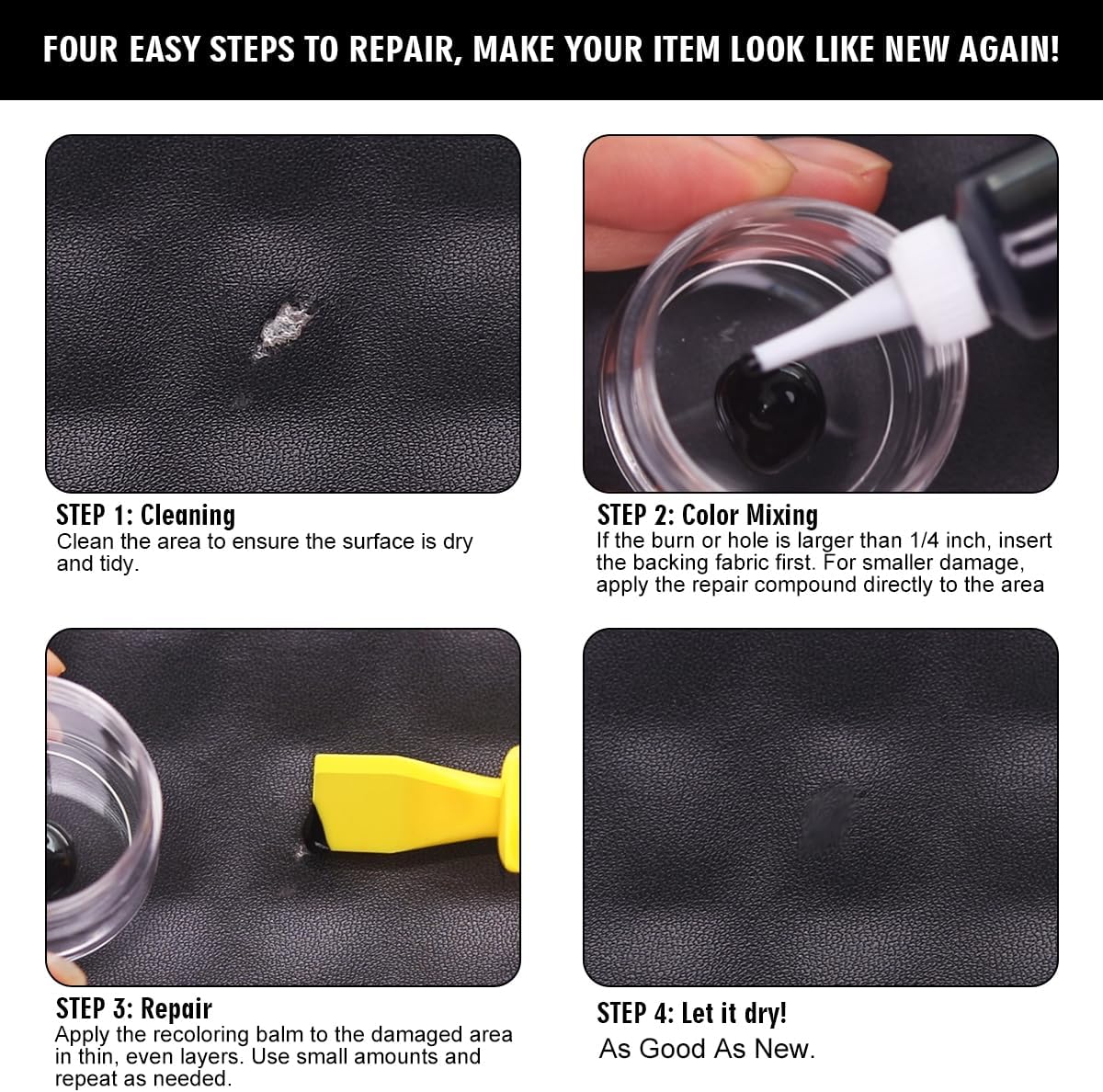 FOUR EASY STEPS TO REPAIR, MAKE YOUR ITEM LOOK LIKE NEW AGAIN!

STEP 1: Cleaning
Clean the area to ensure the surface is dry and tidy.

STEP 2: Color Mixing
If the burn or hole is larger than 1/4 inch, insert the backing fabric first. For smaller damage, apply the repair compound directly to the area

STEP 3: Repair
Apply the recoloring balm to the damaged area in thin, even layers. Use small amounts and repeat as needed.

STEP 4: Let it dry!
As Good As New.