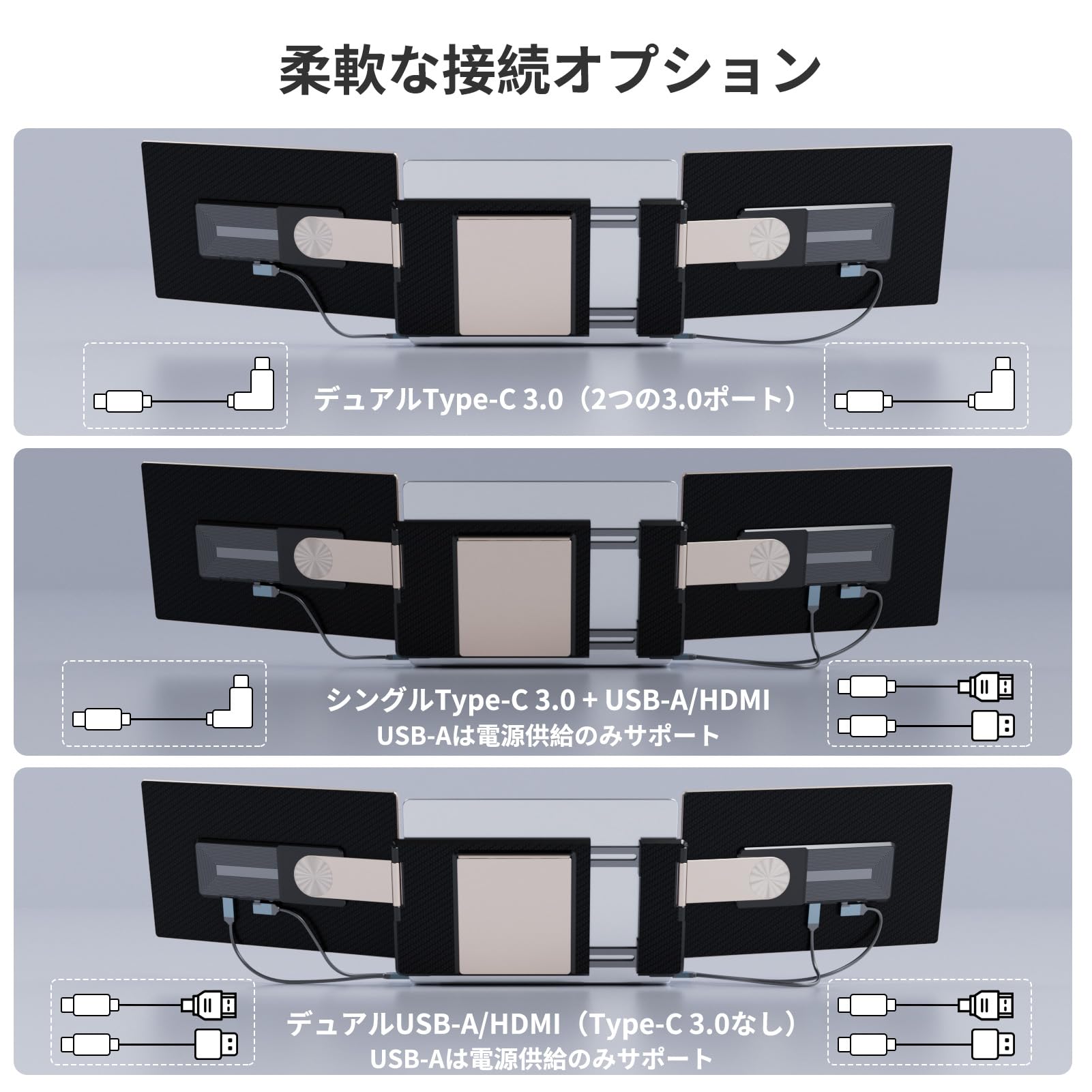 柔軟な接続オプション

デュアルType-C 3.0（2つの3.0ポート）

シングルType-C 3.0 + USB-A/HDMI
USB-Aは電源供給のみサポート

デュアルUSB-A/HDMI（Type-C 3.0なし）
USB-Aは電源供給のみサポート