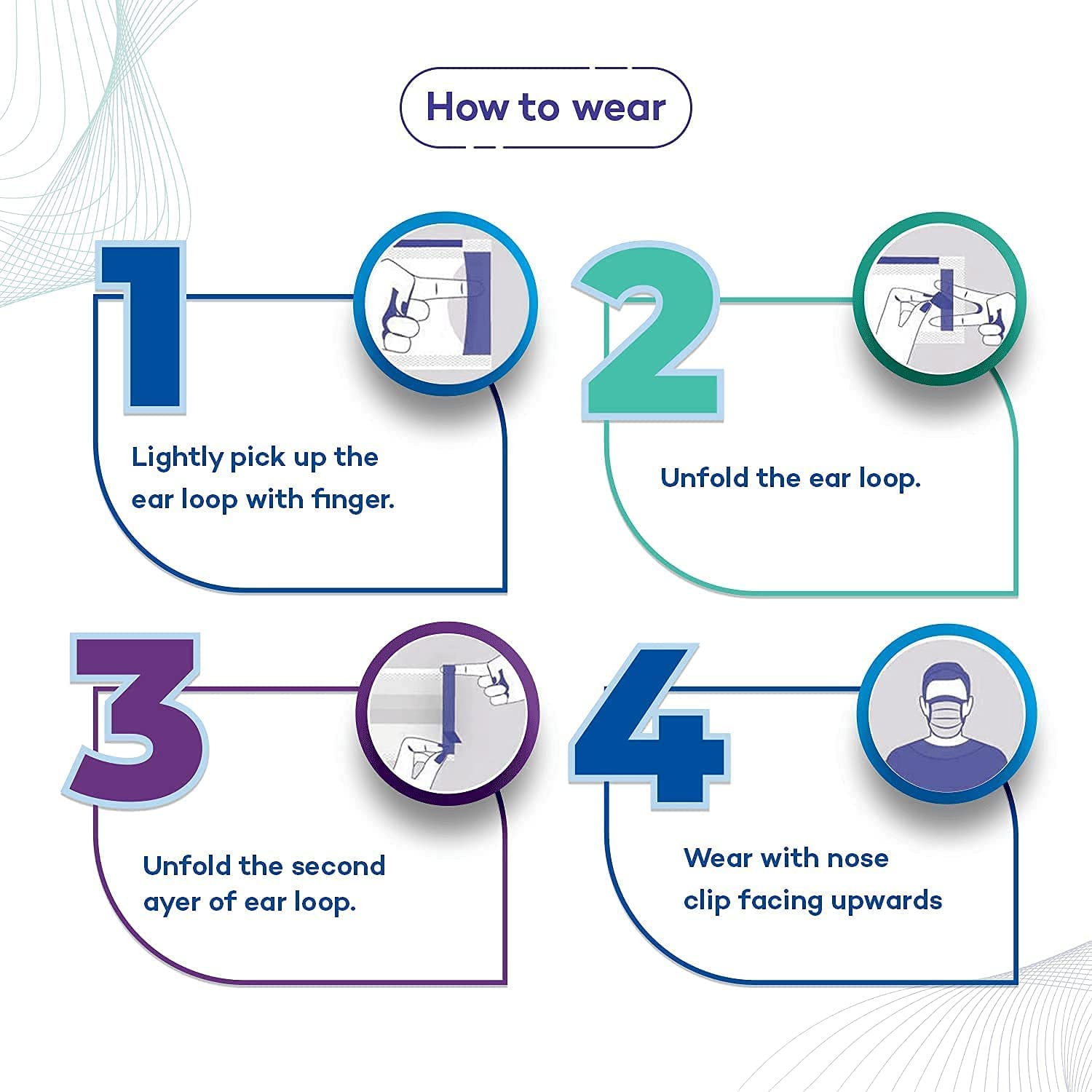 How to wear

1

Lightly pick up the ear loop with finger.

2

Unfold the ear loop.

3

Unfold the second ayer of ear loop.

4

Wear with nose clip facing upwards