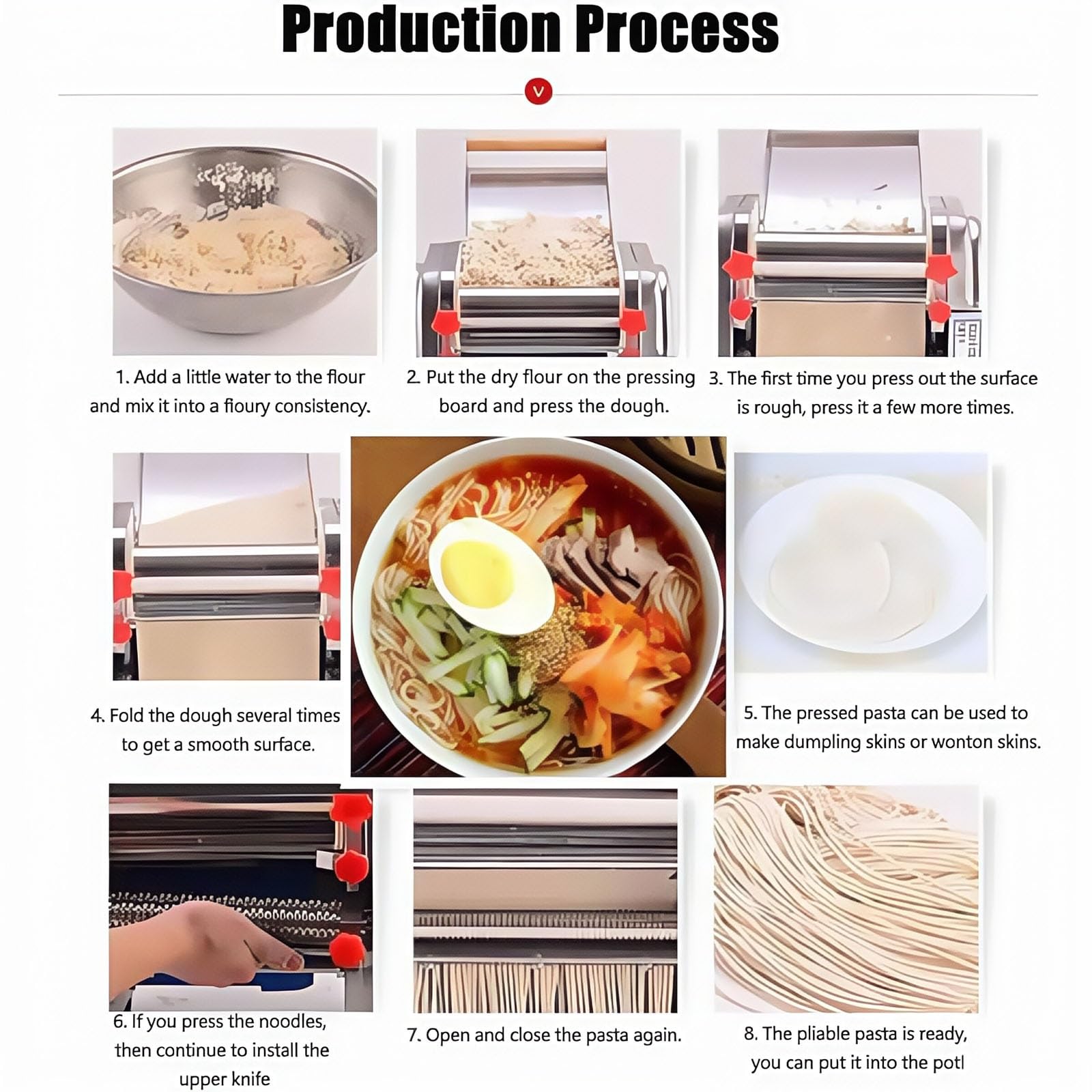 Production Process

1. Add a little water to the flour and mix it into a floury consistency.

2. Put the dry flour on the pressing board and press the dough.

3. The first time you press out the surface is rough, press it a few more times.

4. Fold the dough several times to get a smooth surface.

5. The pressed pasta can be used to make dumpling skins or wonton skins.

6. If you press the noodles, then continue to install the upper knife

7. Open and close the pasta again.

8. The pliable pasta is ready, you can put it into the potl