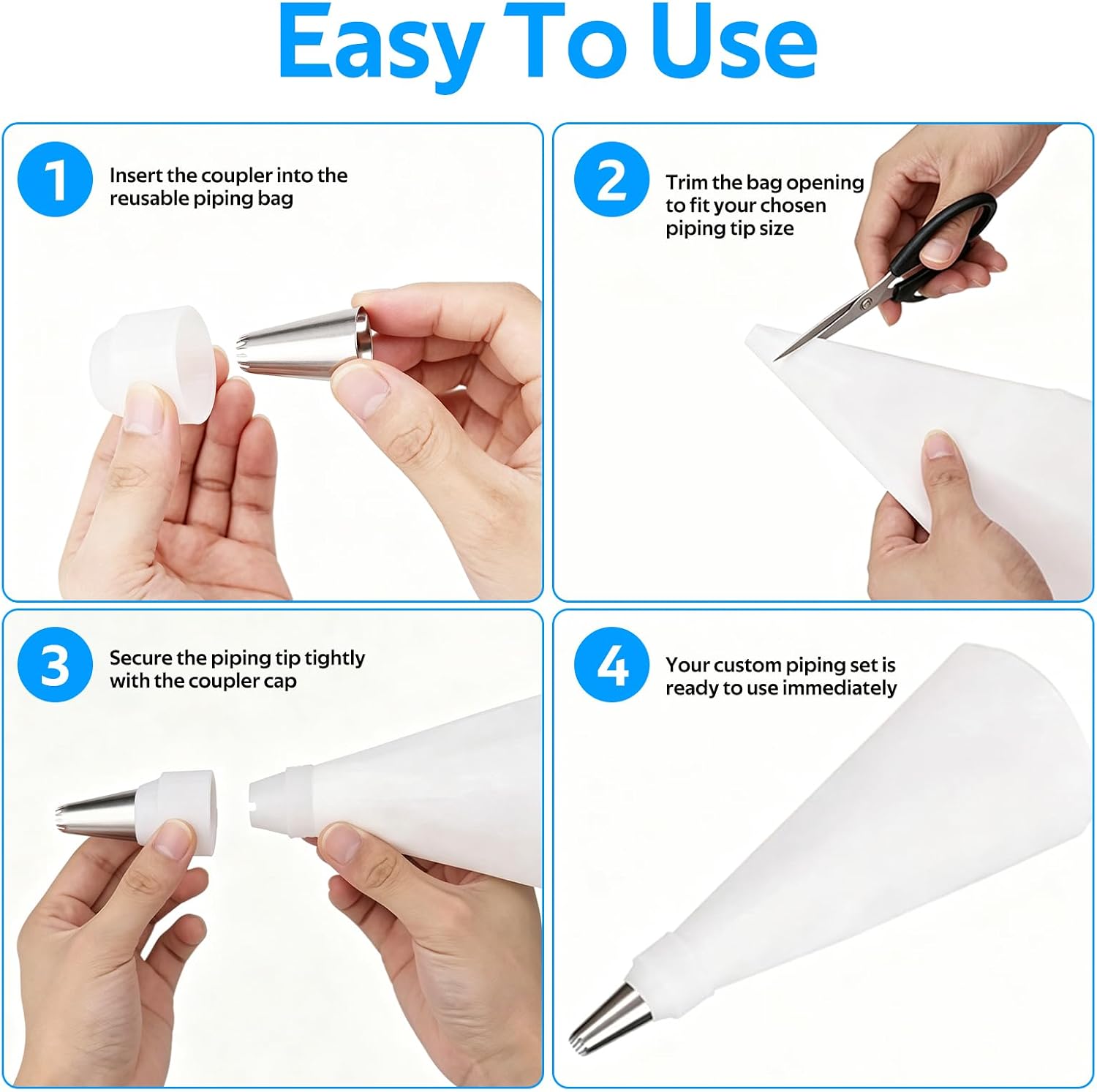 Easy To Use

1 Insert the coupler into the reusable piping bag

2 Trim the bag opening to fit your chosen piping tip size

3 Secure the piping tip tightly with the coupler cap

4 Your custom piping set is ready to use immediately