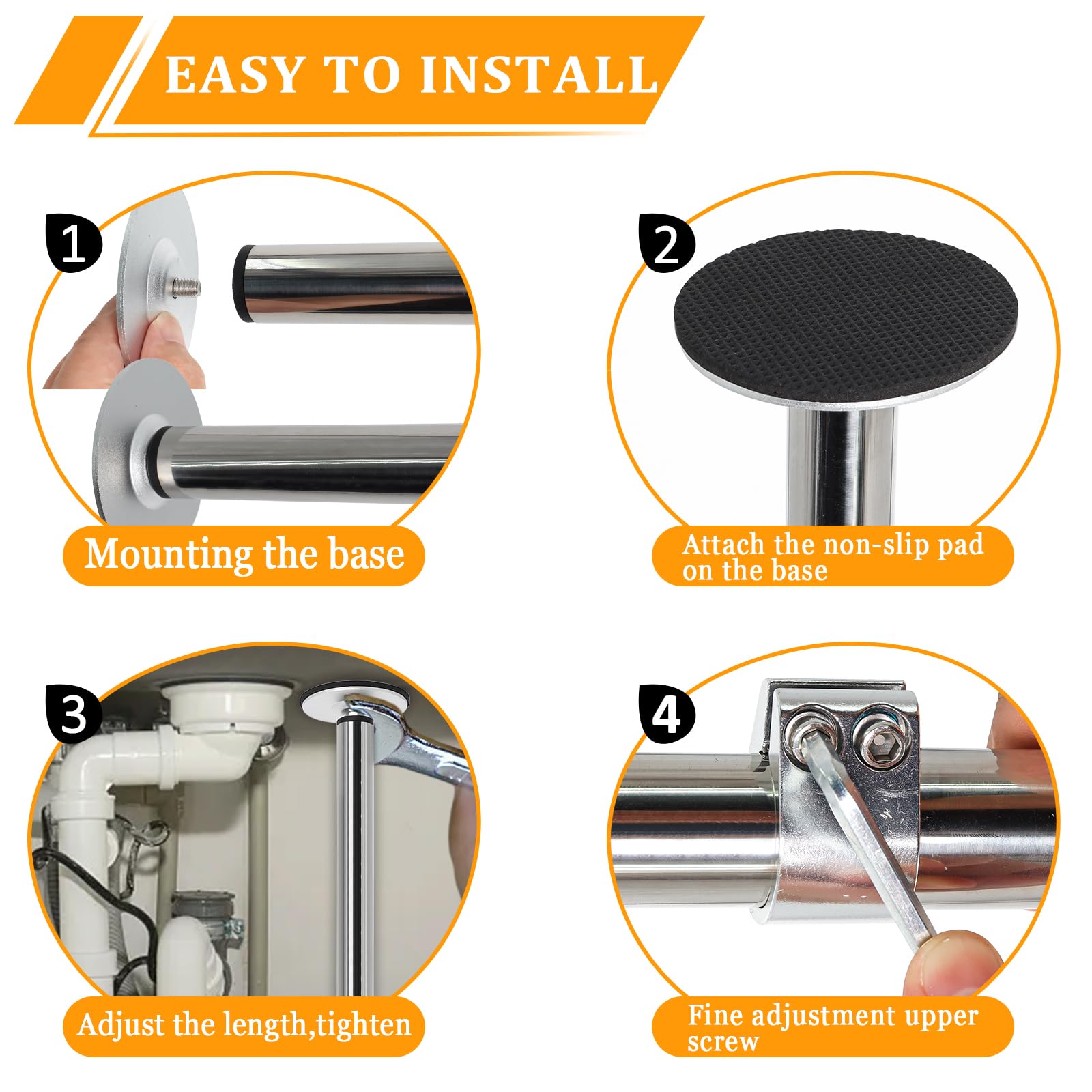 EASY TO INSTALL

1

Mounting the base

2

Attach the non-slip pad on the base

3

Adjust the length,tighten

4

Fine adjustment upper screw