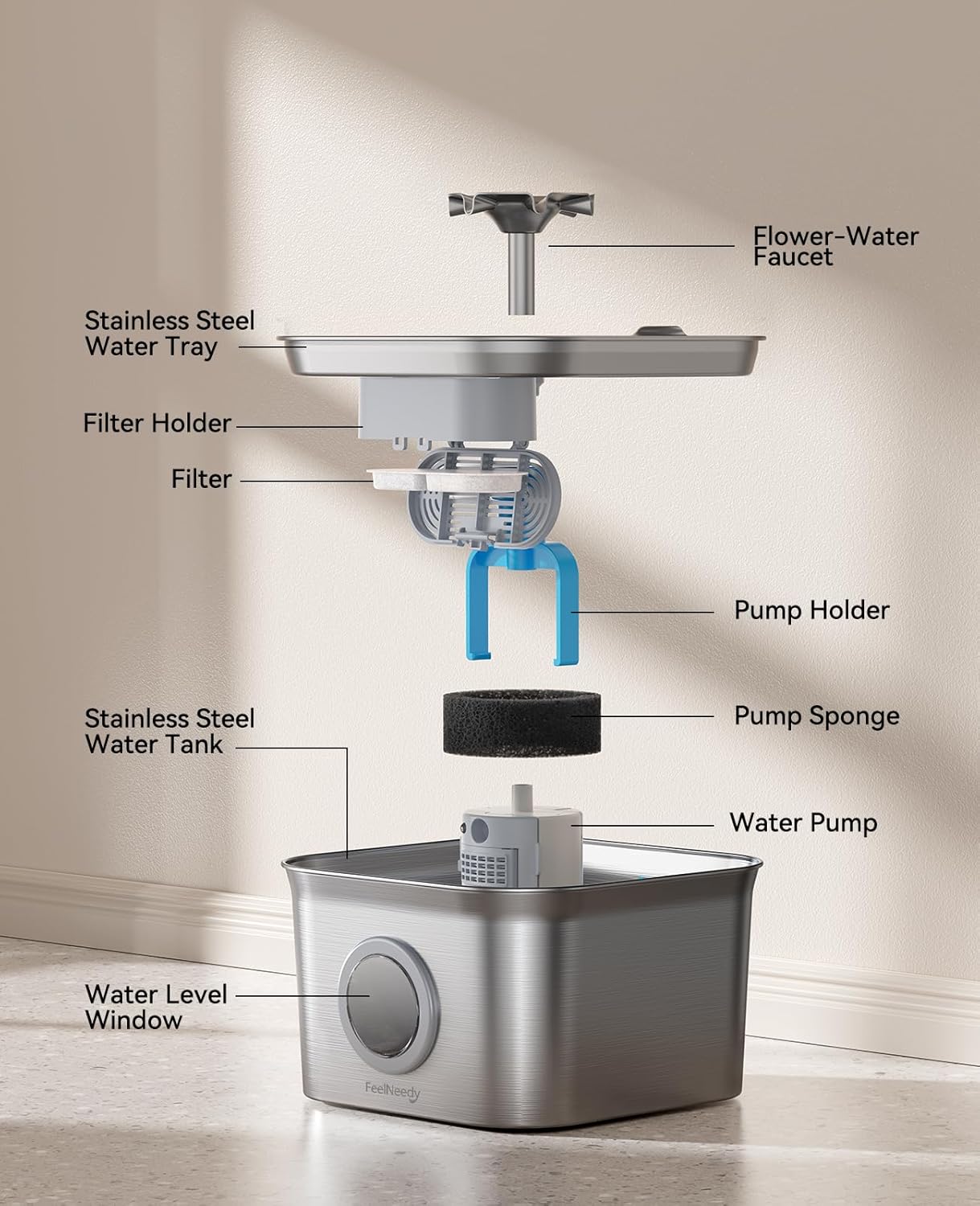 Flower-Water Faucet

Stainless Steel Water Tray

Filter Holder

Filter

Pump Holder

Stainless Steel Water Tank

Pump Sponge

Water Pump

Water Level Window

FeelNeedy