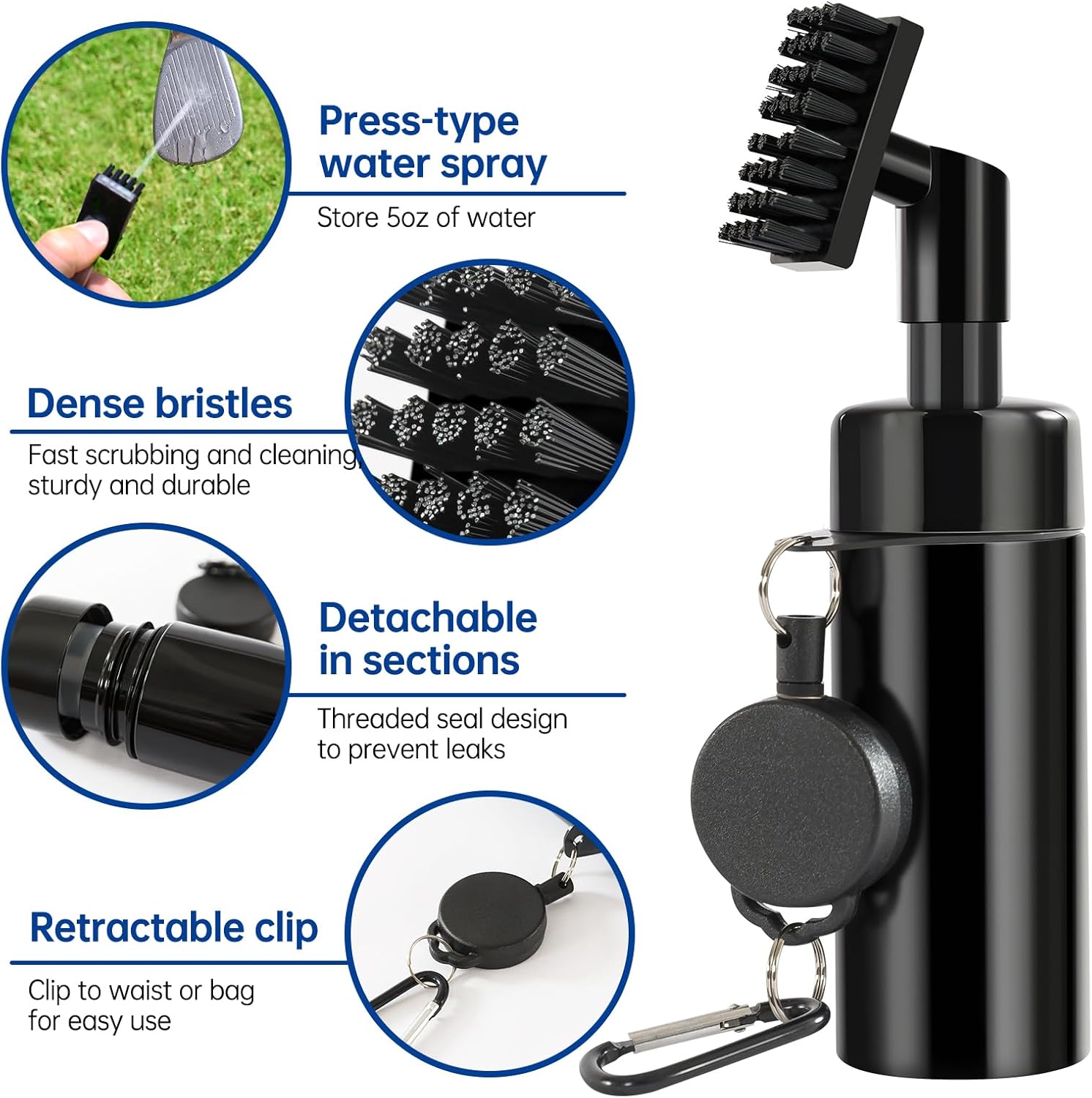 Press-type water spray

Store 5oz of water

Dense bristles

Fast scrubbing and cleaning, sturdy and durable

Detachable in sections

Threaded seal design to prevent leaks

Retractable clip

Clip to waist or bag for easy use