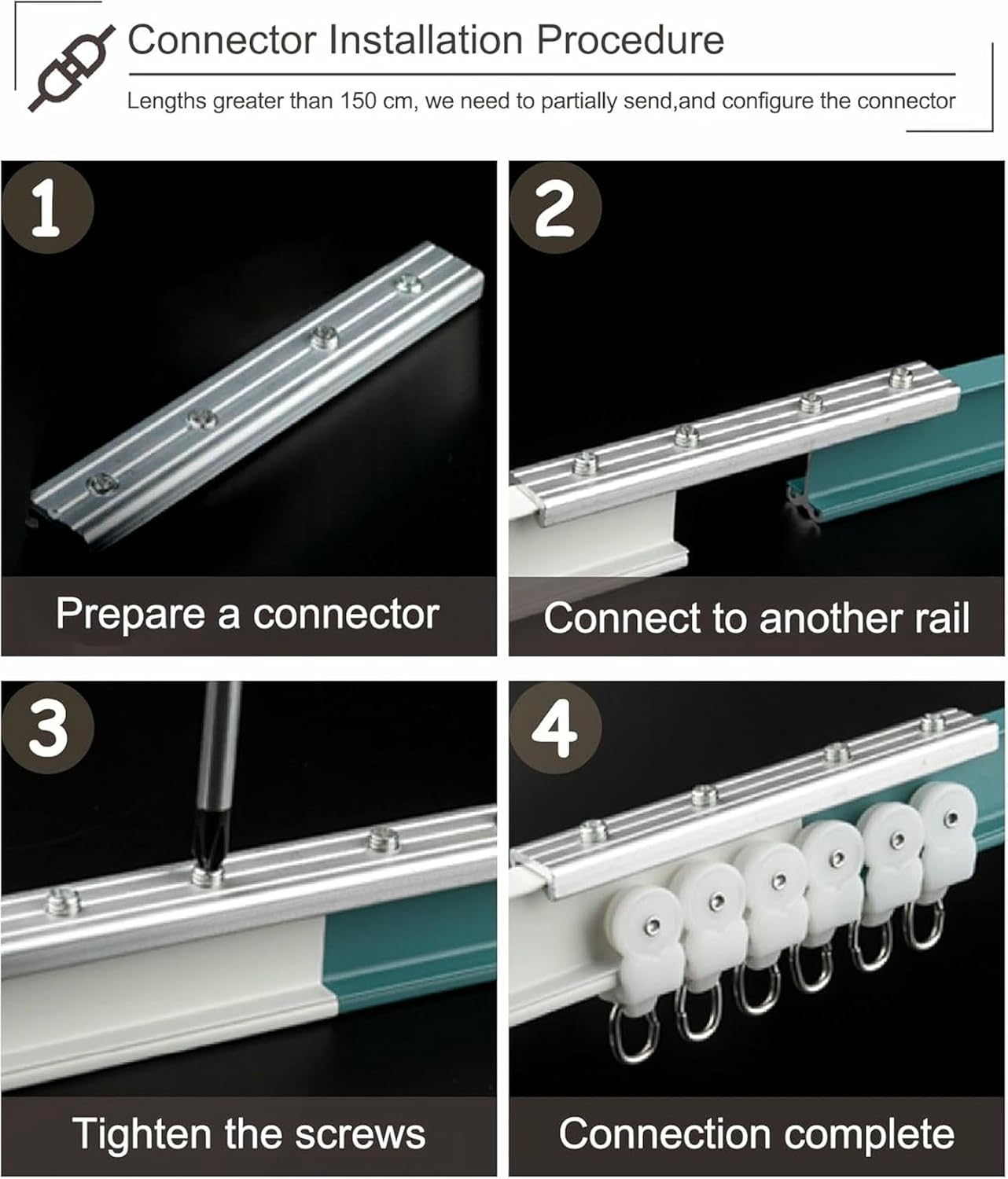 Connector Installation Procedure

Lengths greater than 150 cm, we need to partially send,and configure the connector

1

Prepare a connector

2

Connect to another rail

3

Tighten the screws

4

Connection complete