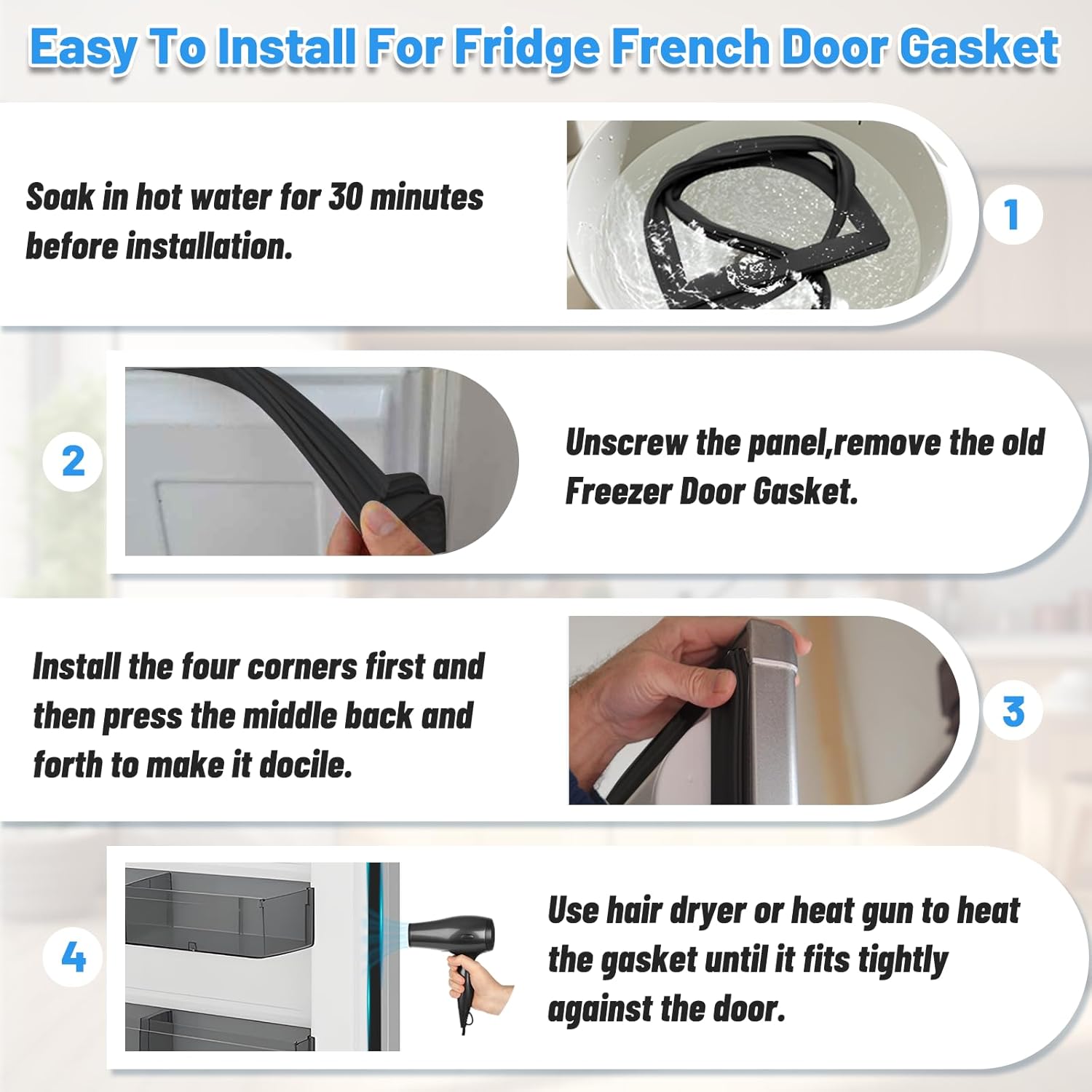 Easy To Install For Fridge French Door Gasket

Soak in hot water for 30 minutes before installation.

1

2

Unscrew the panel,remove the old Freezer Door Gasket.

Install the four corners first and then press the middle back and forth to make it docile.

3

4

Use hair dryer or heat gun to heat the gasket until it fits tightly against the door.