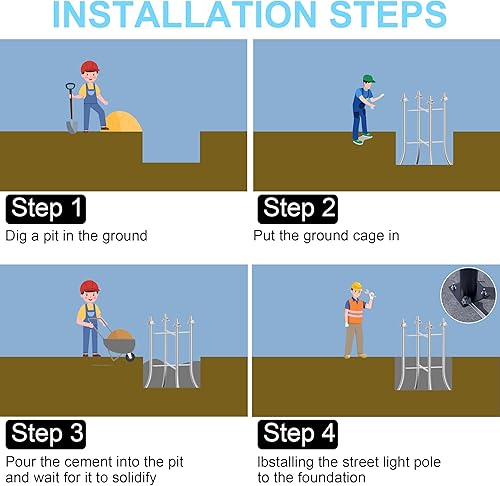 INSTALLATION STEPS

Step 1
Dig a pit in the ground

Step 2
Put the ground cage in

Step 3
Pour the cement into the pit and wait for it to solidify

Step 4
Ibstalling the street light pole to the foundation