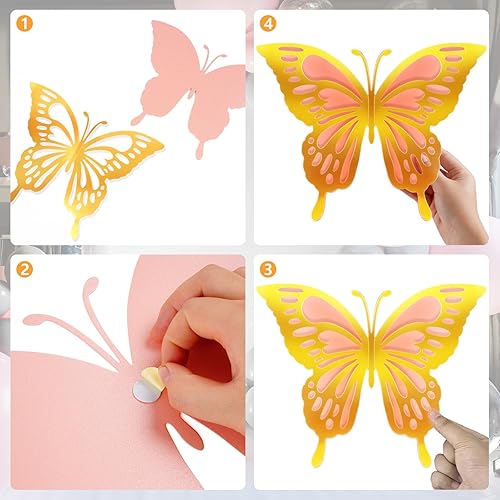 1

4

2

3