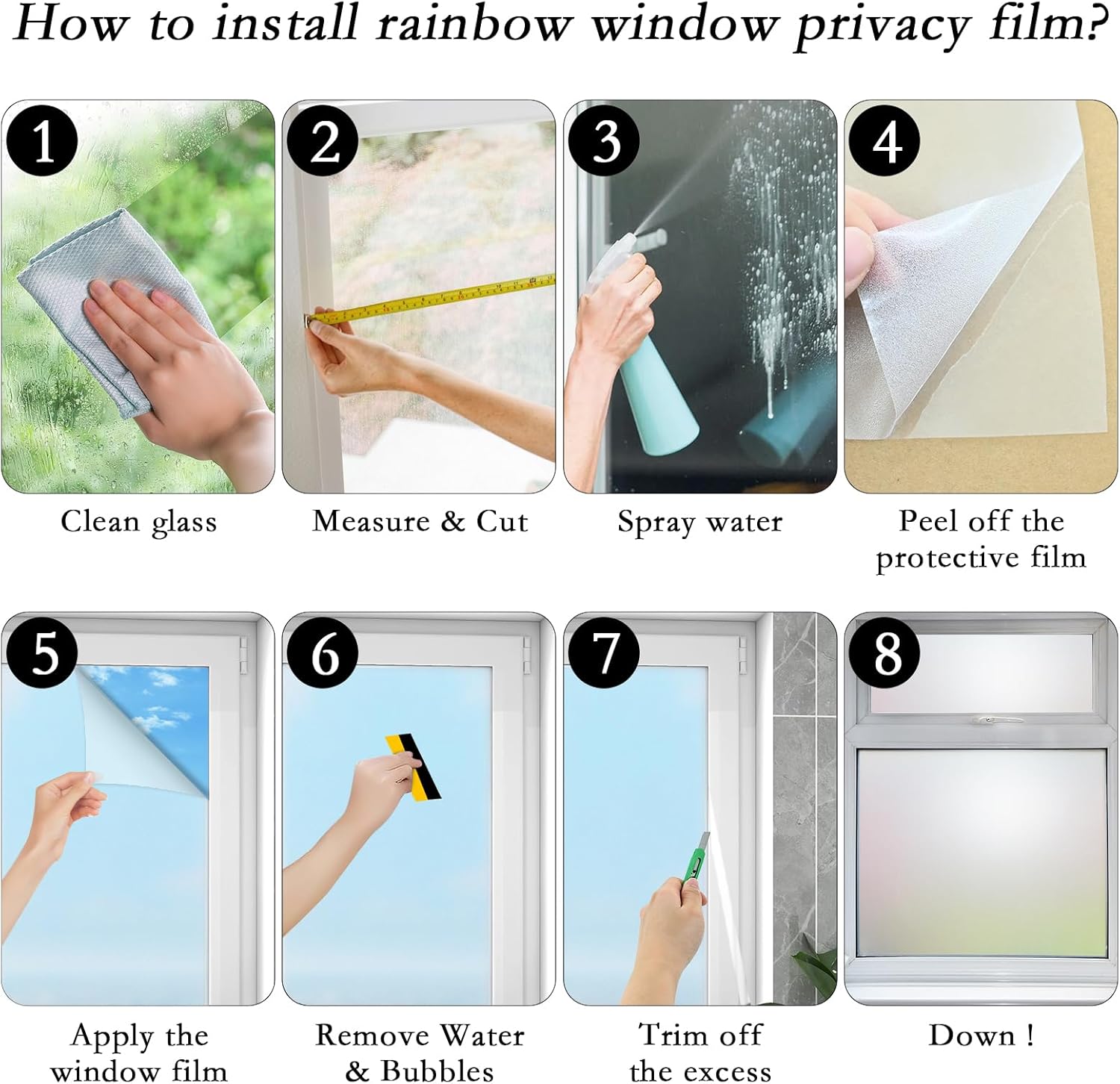 How to install rainbow window privacy film?

1
Clean glass

2
Measure & Cut

3
Spray water

4
Peel off the protective film

5
Apply the window film

6
Remove Water & Bubbles

7
Trim off the excess

8
Down !