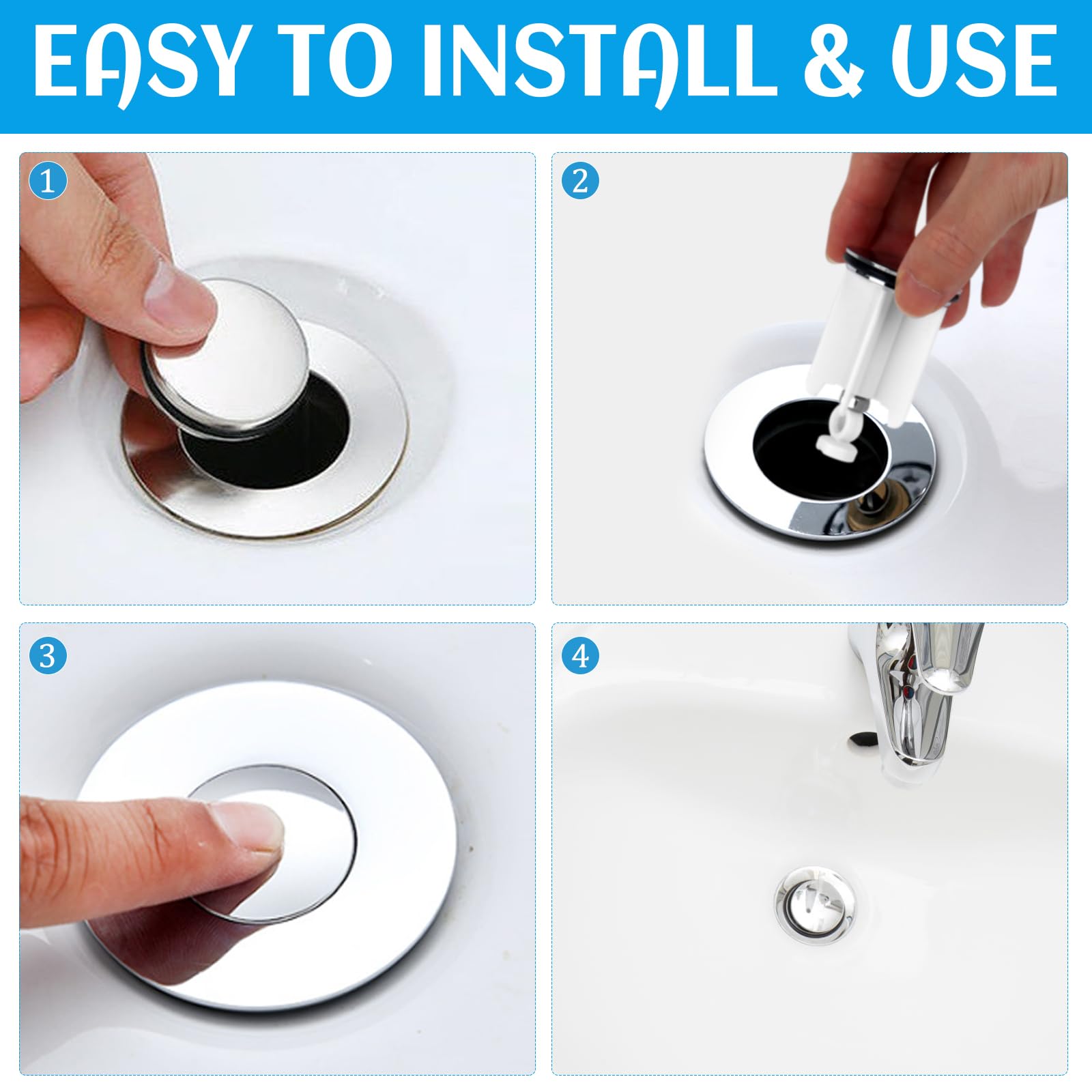 EASY TO INSTALL & USE

1

2

3

4