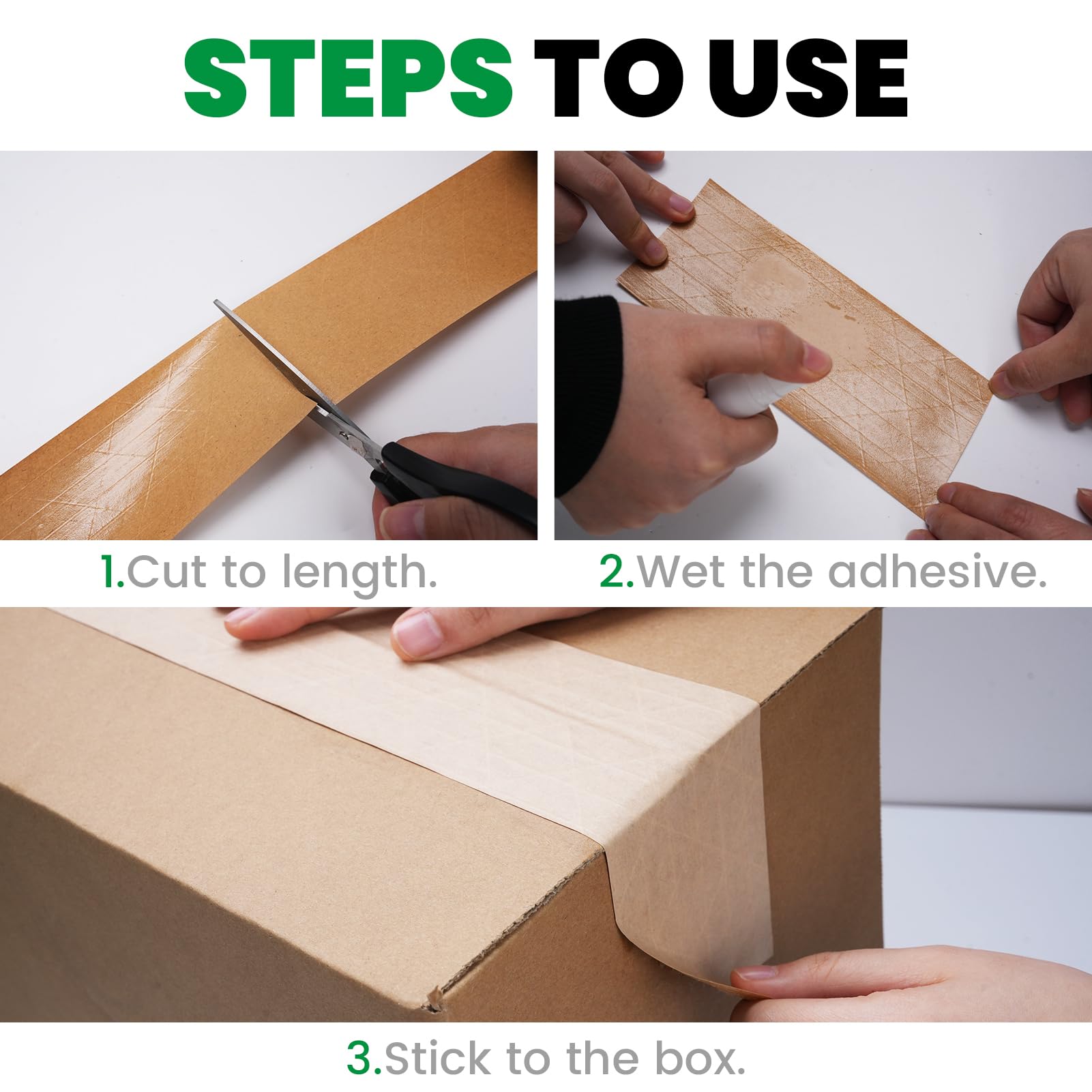 STEPS TO USE

1.Cut to length.

2.Wet the adhesive.

3.Stick to the box.