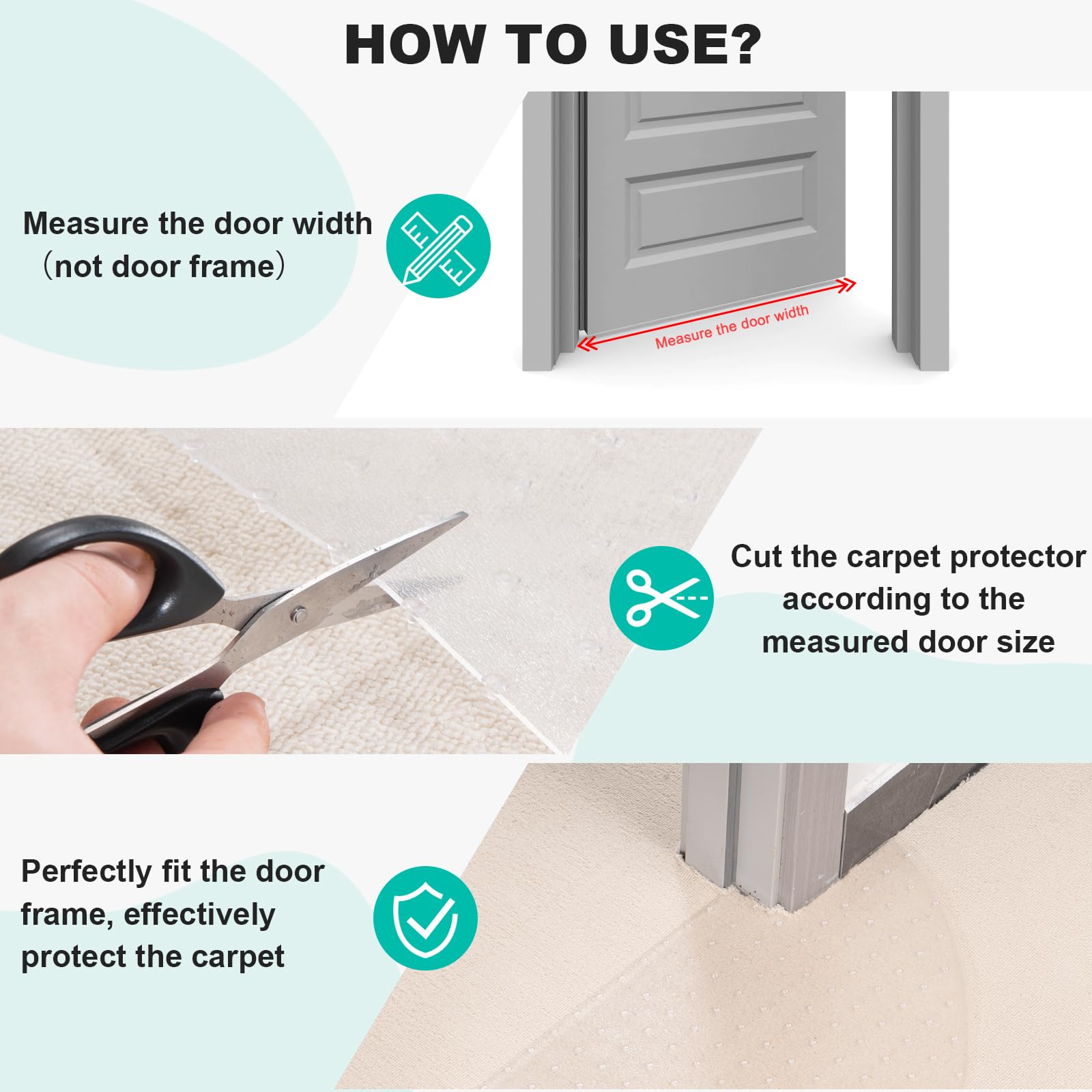 HOW TO USE?

Measure the door width （not door frame）

Measure the door width

Cut the carpet protector according to the measured door size

Perfectly fit the door frame, effectively protect the carpet