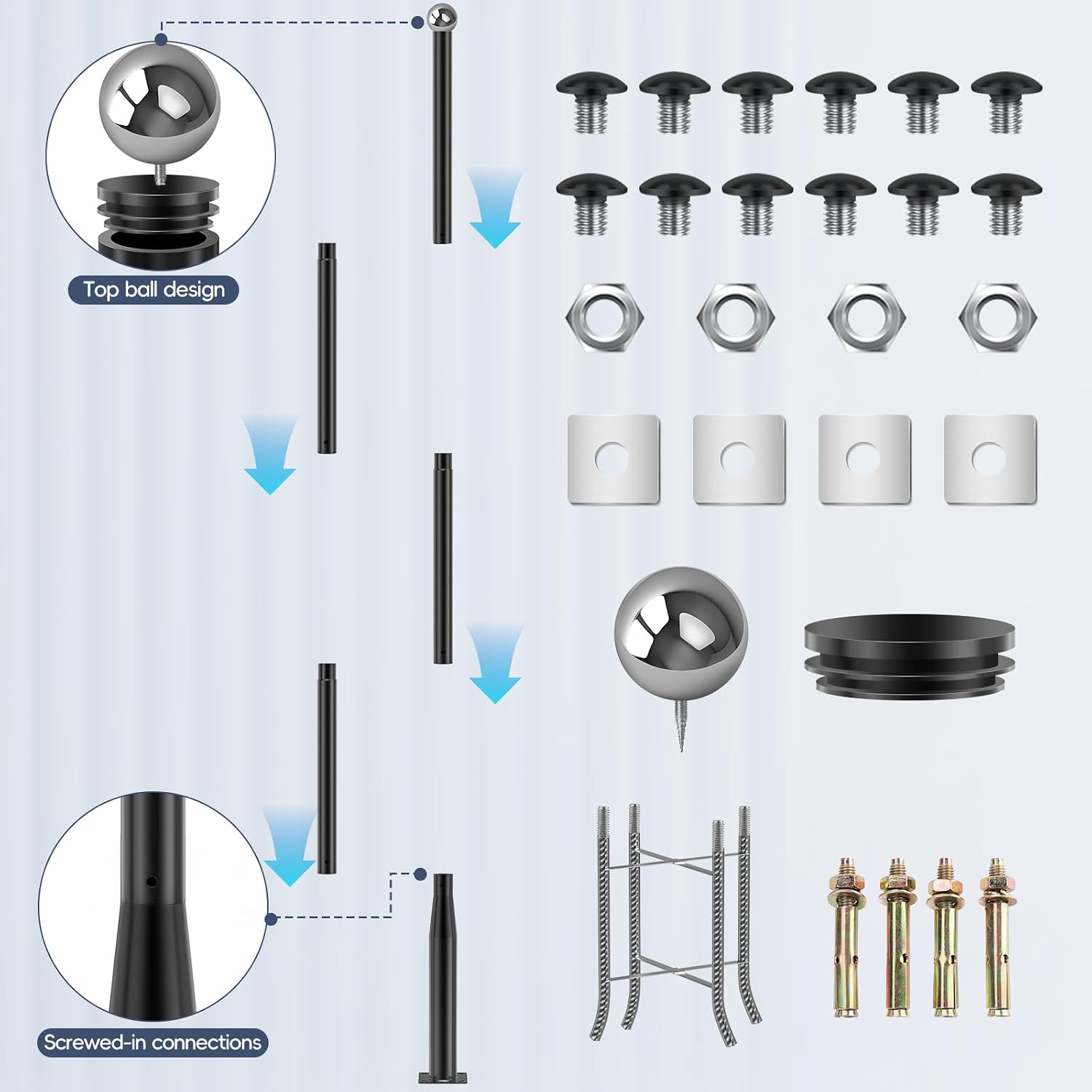 Top ball design

Screwed-in connections