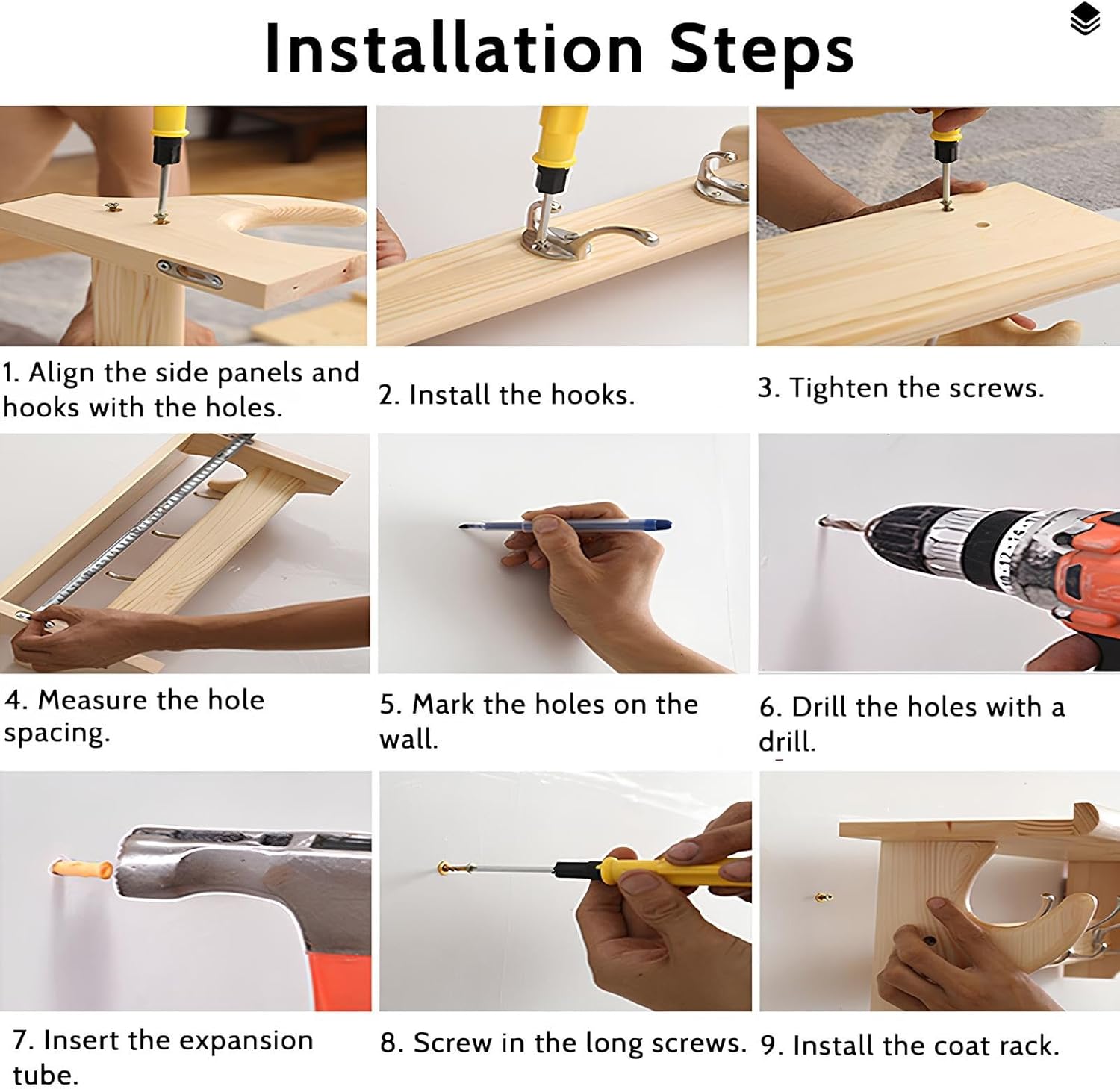 Installation Steps

1. Align the side panels and hooks with the holes.

2. Install the hooks.

3. Tighten the screws.

4. Measure the hole spacing.

5. Mark the holes on the wall.

6. Drill the holes with a drill.

7. Insert the expansion tube.

8. Screw in the long screws.

9. Install the coat rack.