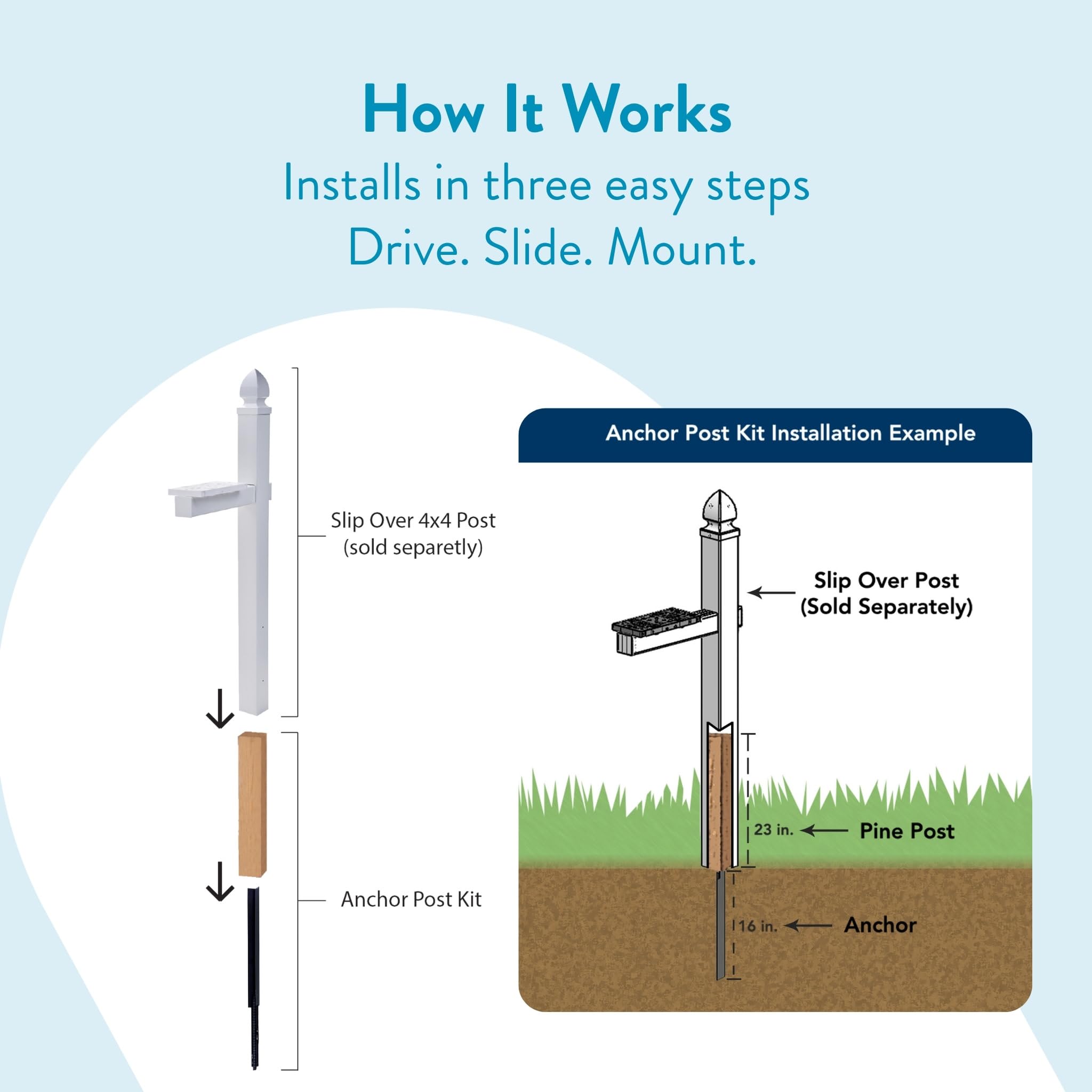 How It Works
Installs in three easy steps
Drive. Slide. Mount.

Slip Over 4x4 Post
(sold separetly)

Anchor Post Kit

Anchor Post Kit Installation Example

Slip Over Post
(Sold Separately)

23 in.

Pine Post

16 in.

Anchor