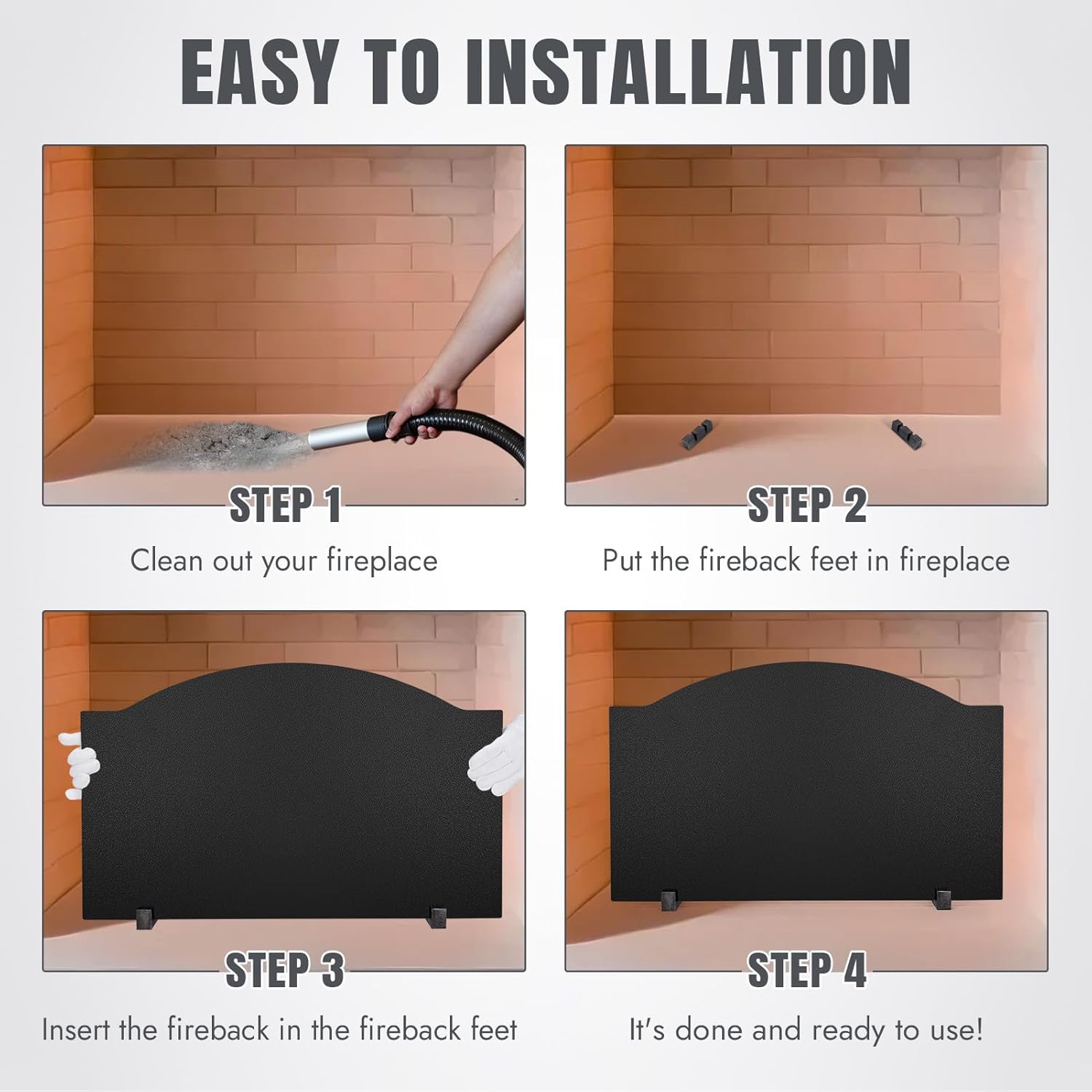 EASY TO INSTALLATION

STEP 1
Clean out your fireplace

STEP 2
Put the fireback feet in fireplace

STEP 3
Insert the fireback in the fireback feet

STEP 4
It's done and ready to use!