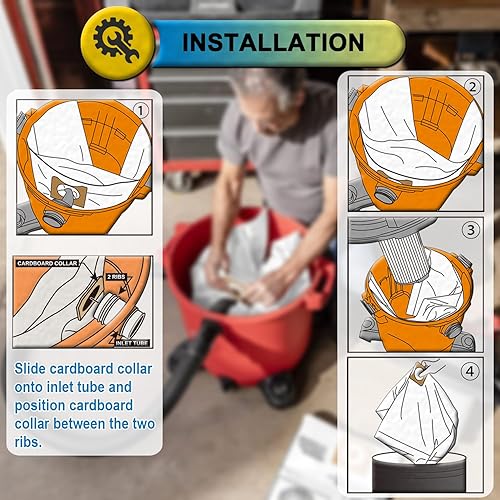 INSTALLATION

1

CARDBOARD COLLAR
2 RIBS
INLET TUBE

Slide cardboard collar onto inlet tube and position cardboard collar between the two ribs.

2

3

4