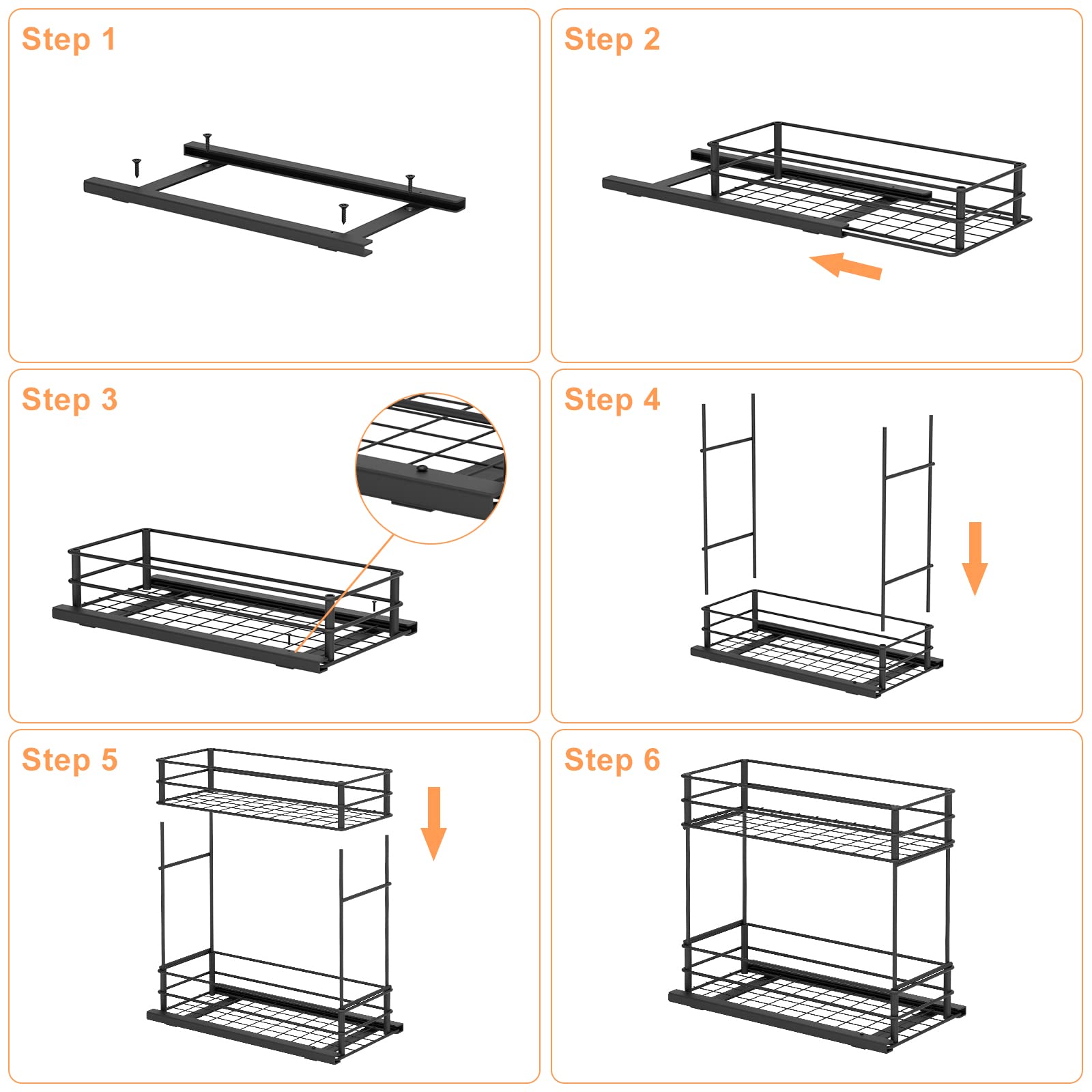 Step 1

Step 2

Step 3

Step 4

Step 5

Step 6